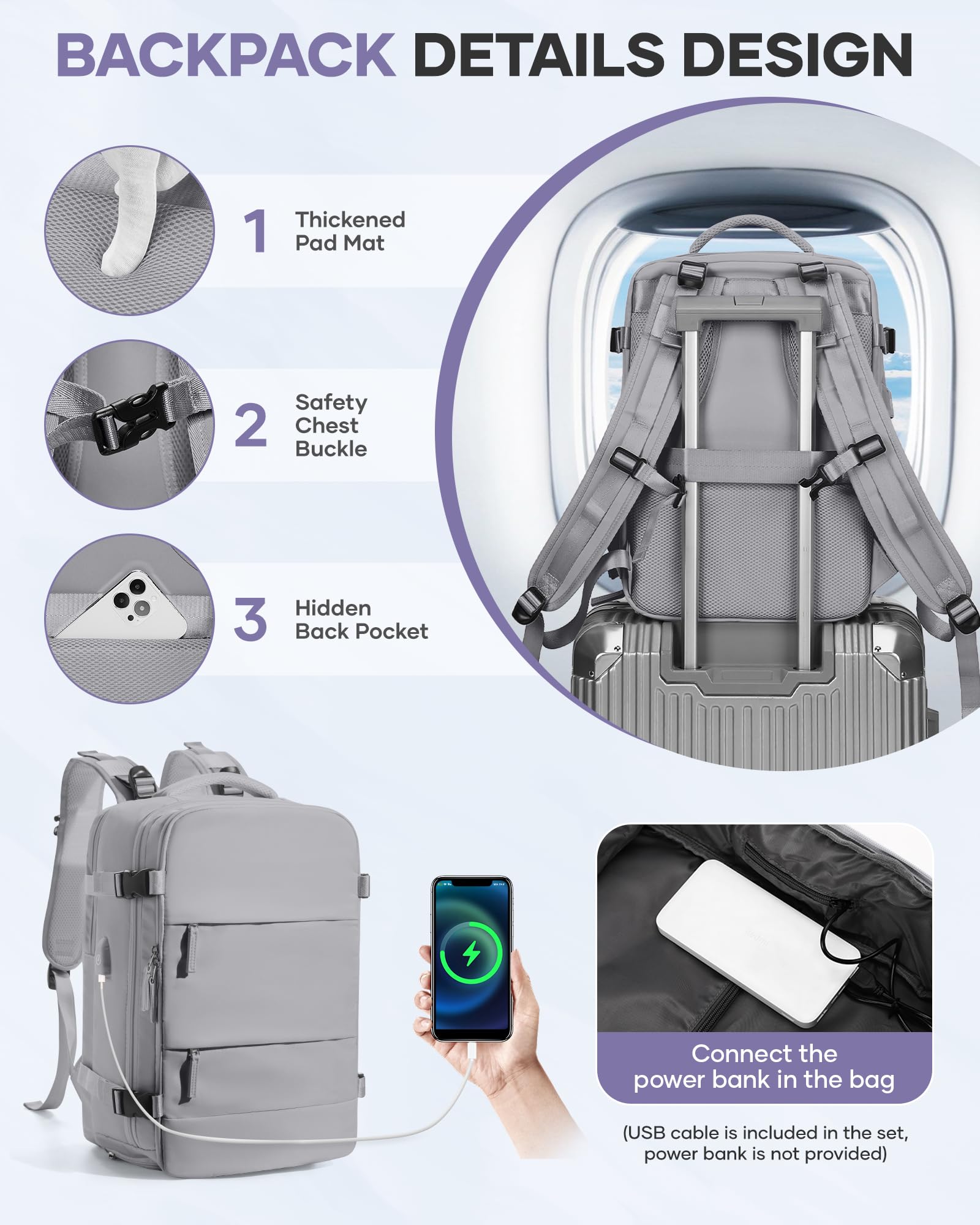 BACKPACK DETAILS DESIGN

1 Thickened Pad Mat

2 Safety Chest Buckle

3 Hidden Back Pocket

Connect the power bank in the bag

(USB cable is included in the set, power bank is not provided)