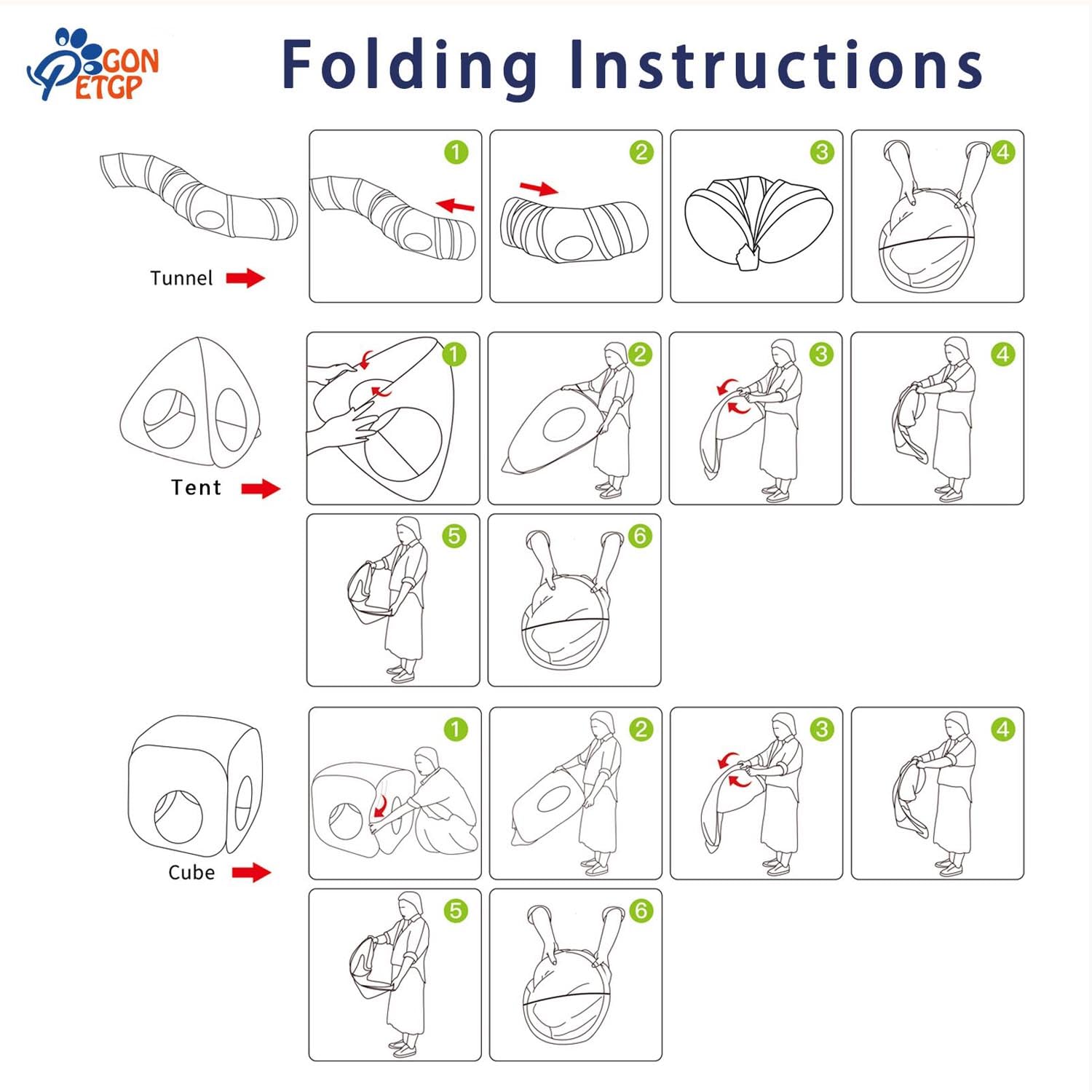 PGON
ETGP

Folding Instructions

Tunnel

1 2 3 4

Tent

1 2 3 4

5 6

Cube

1 2 3 4

5 6