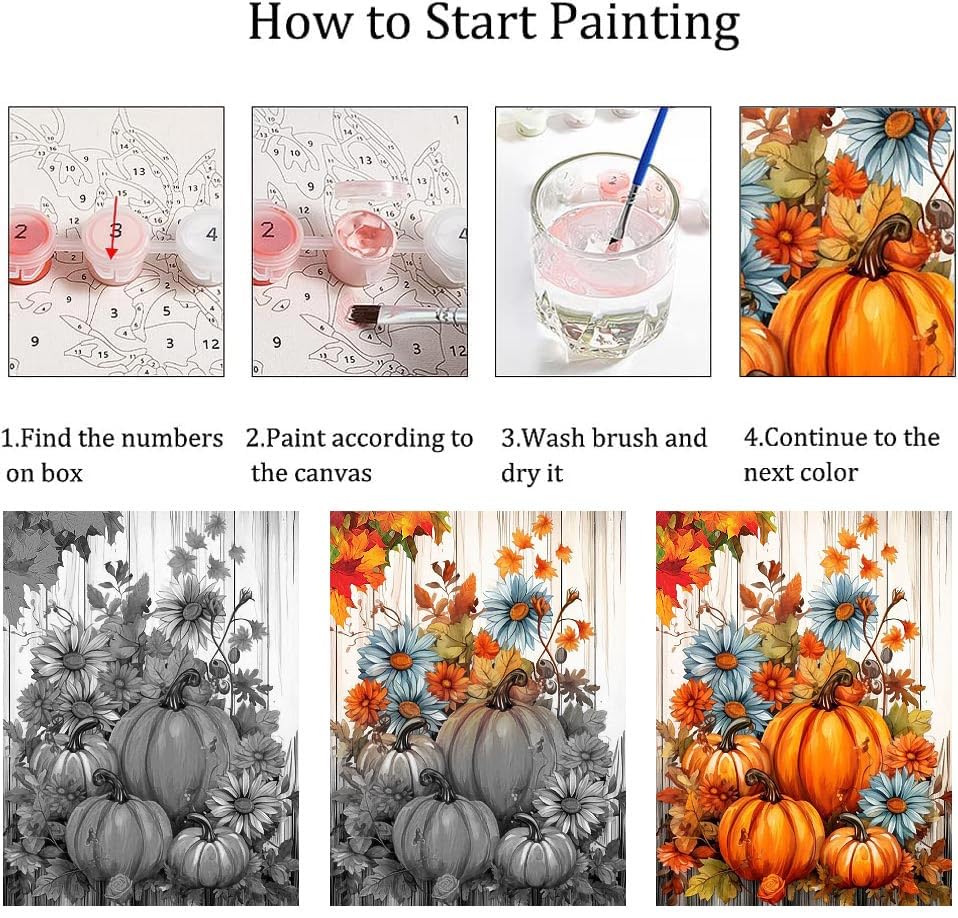 How to Start Painting

1.Find the numbers on box

2.Paint according to the canvas

3.Wash brush and dry it

4.Continue to the next color