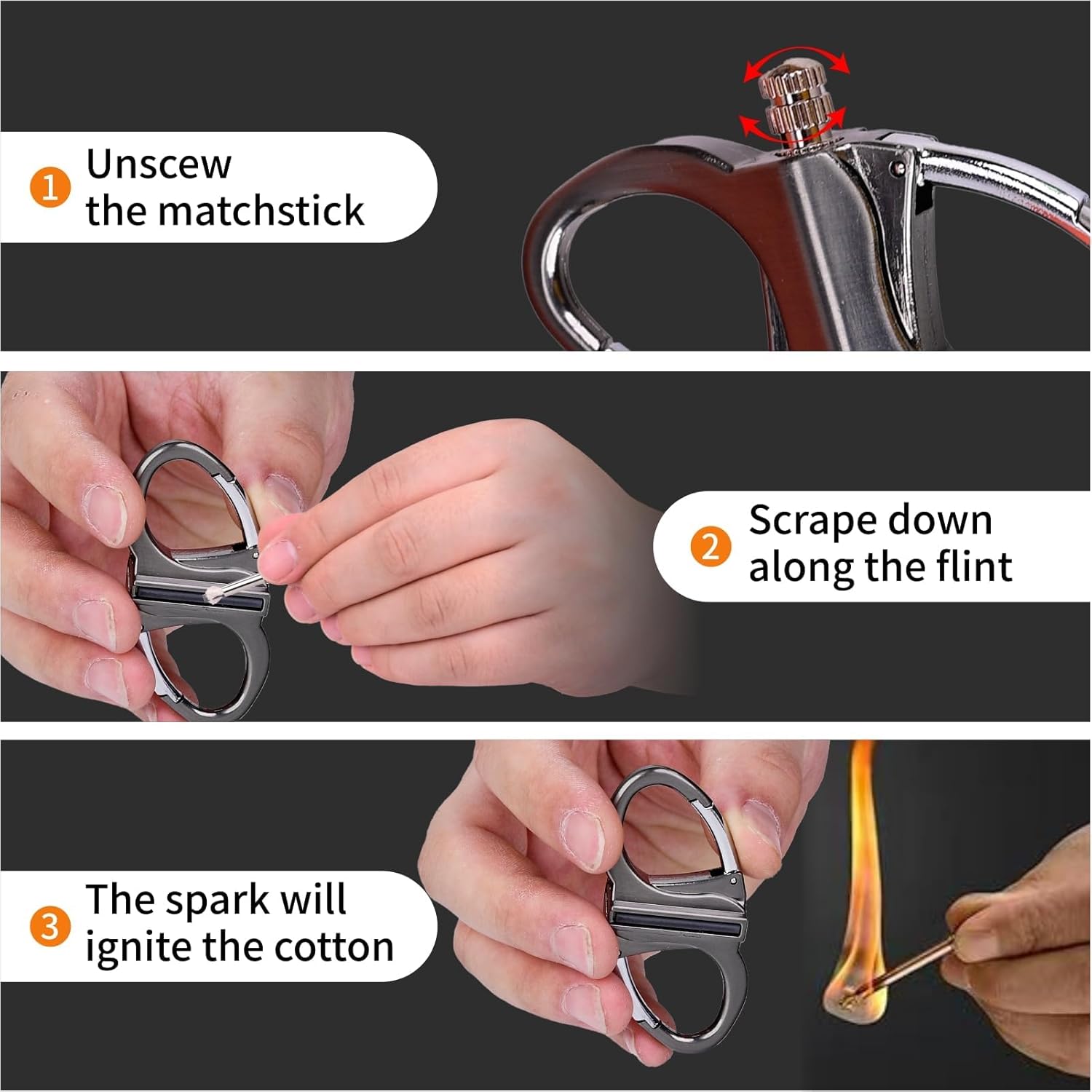 1 Unscew the matchstick

2 Scrape down along the flint

3 The spark will ignite the cotton