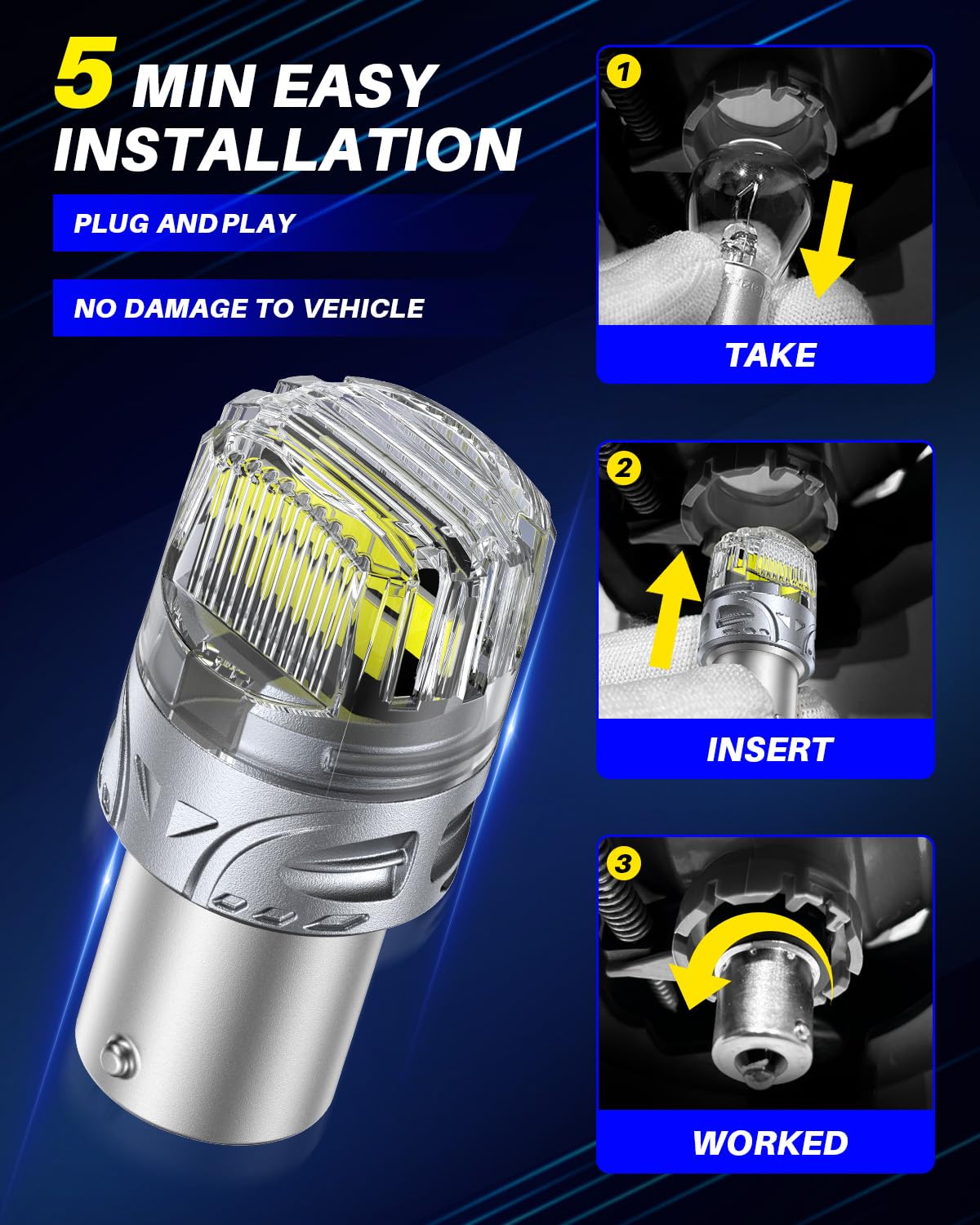 5 MIN EASY INSTALLATION

PLUG AND PLAY

NO DAMAGE TO VEHICLE

1

TAKE

2

INSERT

3

WORKED