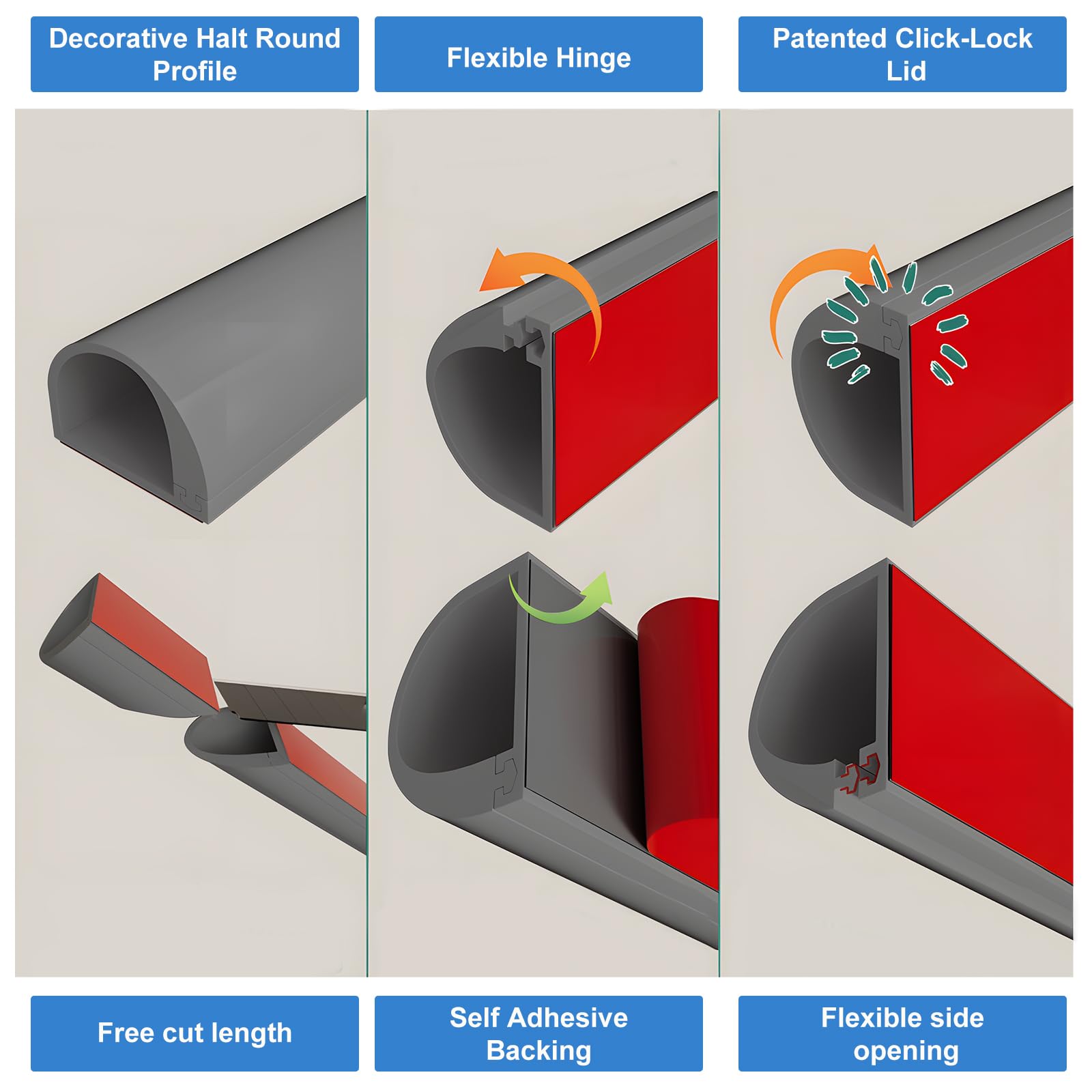 Decorative Halt Round Profile

Flexible Hinge

Patented Click-Lock Lid

Free cut length

Self Adhesive Backing

Flexible side opening