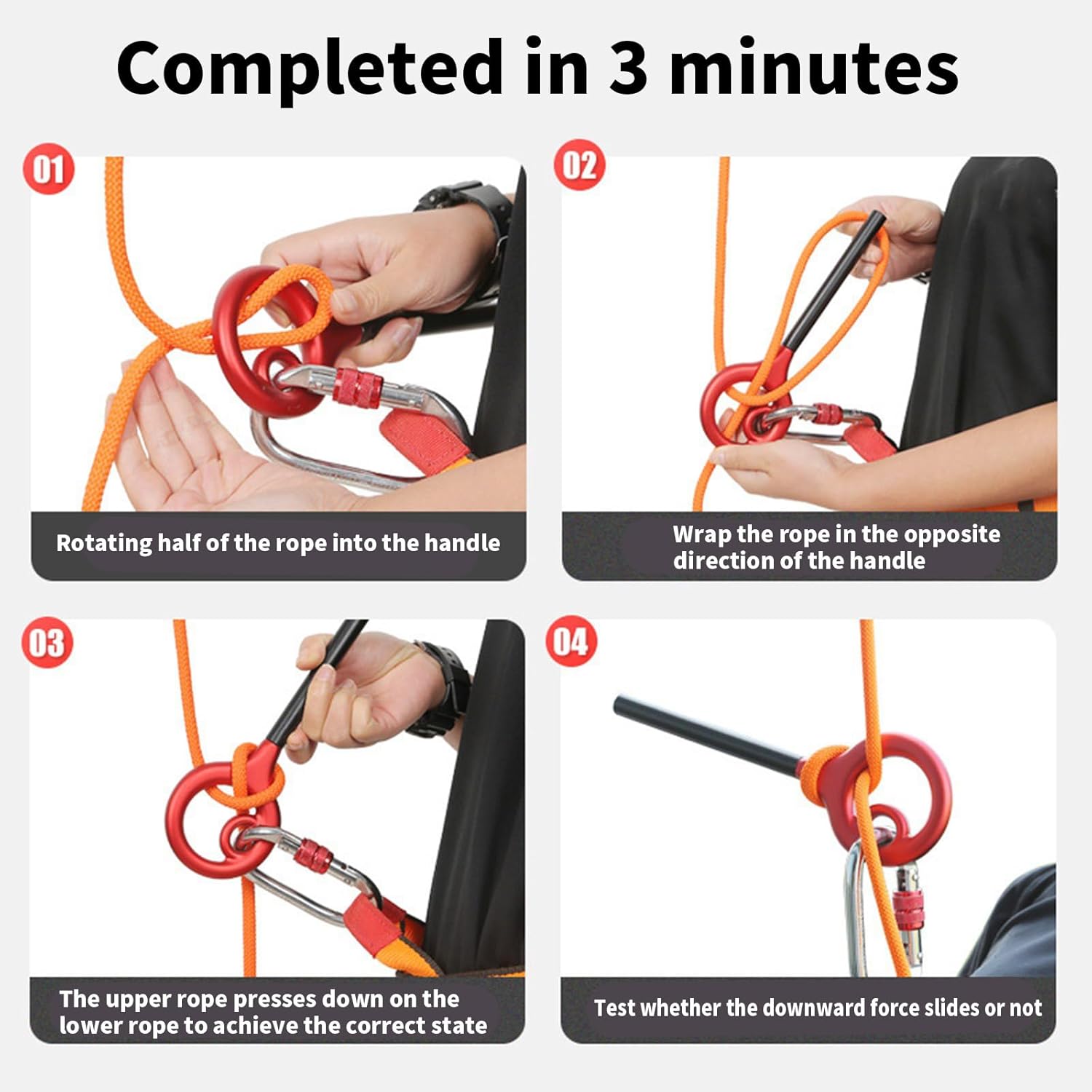 Completed in 3 minutes

01

Rotating half of the rope into the handle

02

Wrap the rope in the opposite direction of the handle

03

The upper rope presses down on the lower rope to achieve the correct state

04

Test whether the downward force slides or not