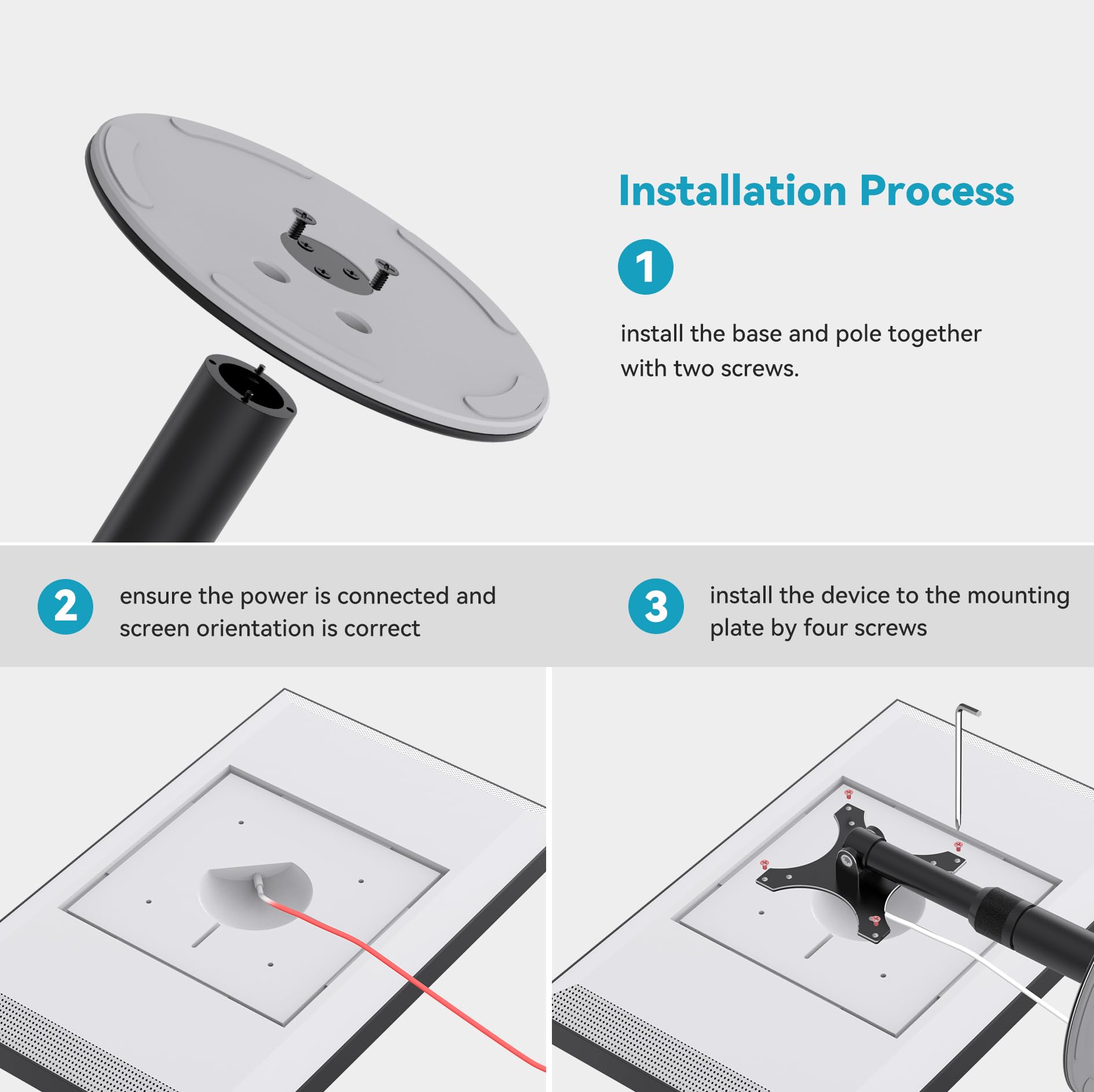 Installation Process

1

install the base and pole together with two screws.

2

ensure the power is connected and screen orientation is correct

3

install the device to the mounting plate by four screws