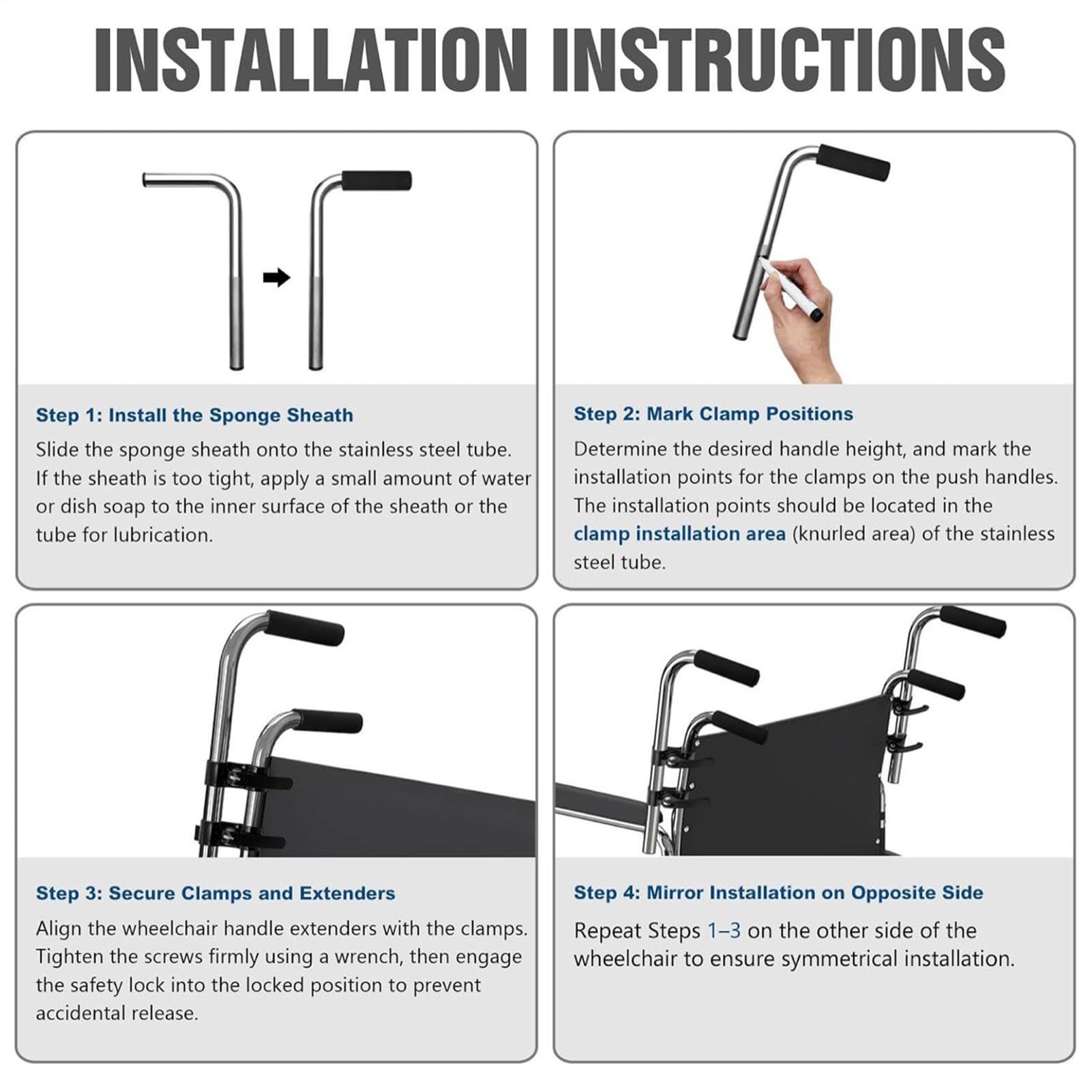 INSTALLATION INSTRUCTIONS

Step 1: Install the Sponge Sheath

Slide the sponge sheath onto the stainless steel tube. If the sheath is too tight, apply a small amount of water or dish soap to the inner surface of the sheath or the tube for lubrication.

Step 2: Mark Clamp Positions

Determine the desired handle height, and mark the installation points for the clamps on the push handles. The installation points should be located in the clamp installation area (knurled area) of the stainless steel tube.

Step 3: Secure Clamps and Extenders

Align the wheelchair handle extenders with the clamps. Tighten the screws firmly using a wrench, then engage the safety lock into the locked position to prevent accidental release.

Step 4: Mirror Installation on Opposite Side

Repeat Steps 1–3 on the other side of the wheelchair to ensure symmetrical installation.