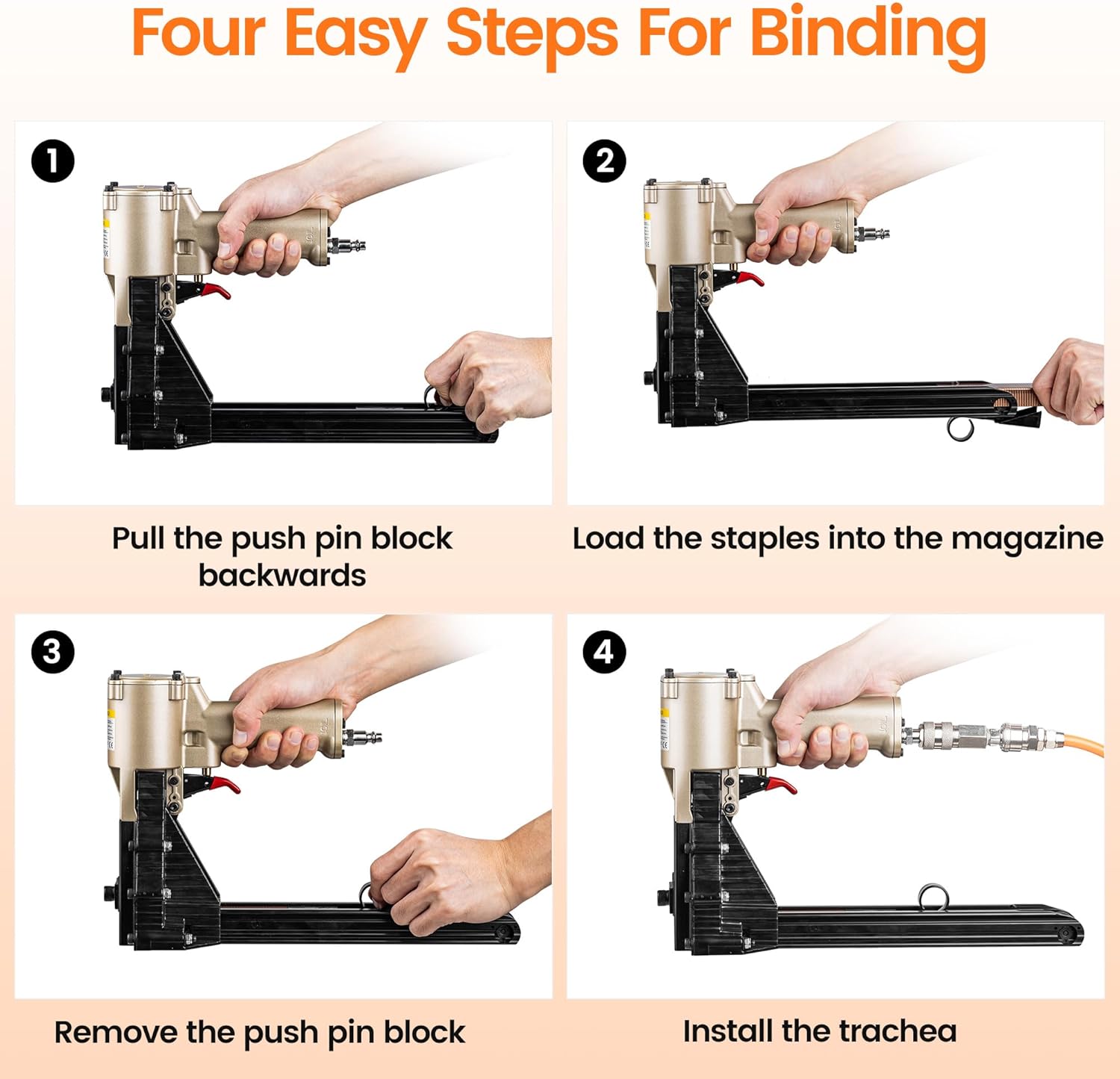 Four Easy Steps For Binding

1

Pull the push pin block backwards

2

Load the staples into the magazine

3

Remove the push pin block

4

Install the trachea