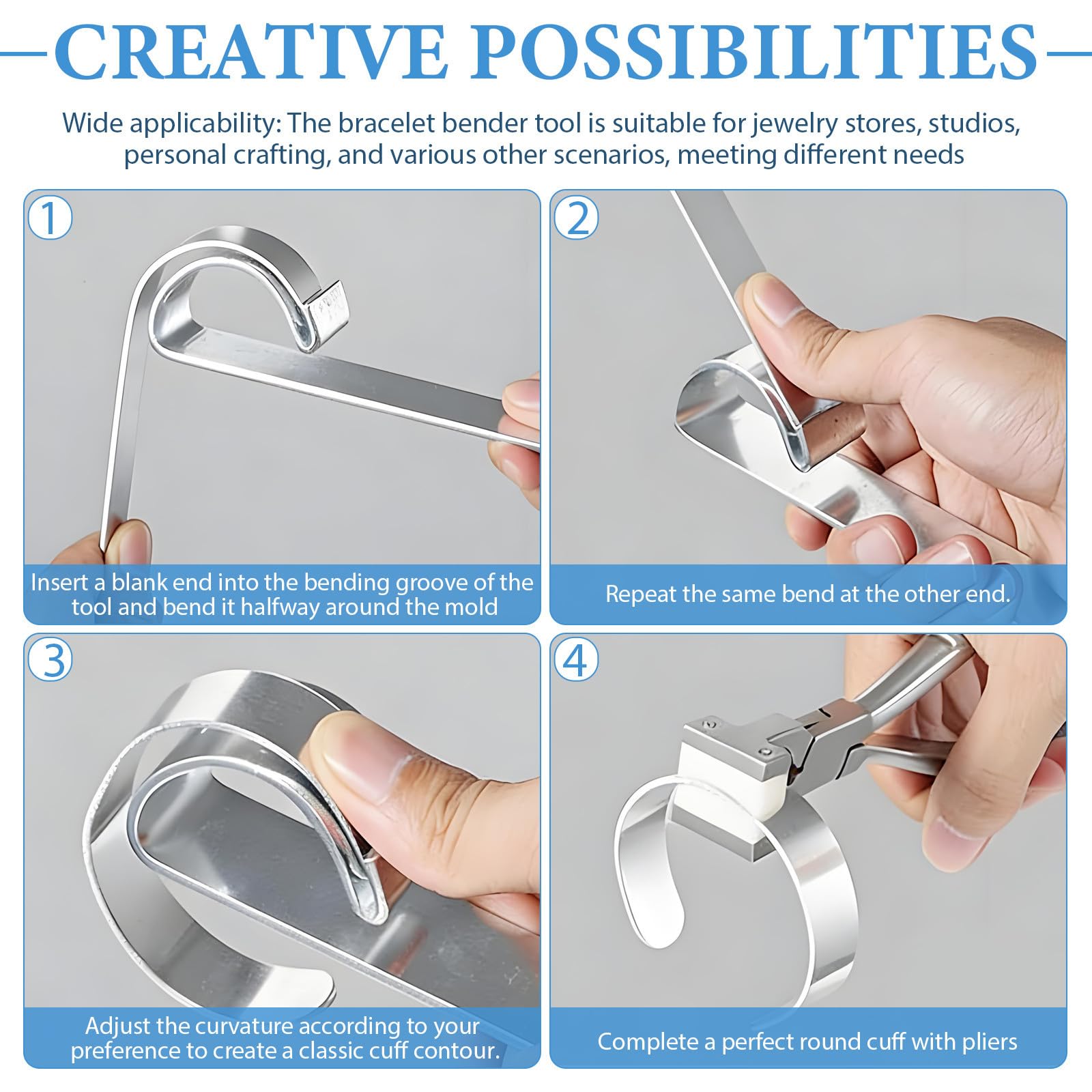 CREATIVE POSSIBILITIES

Wide applicability: The bracelet bender tool is suitable for jewelry stores, studios, personal crafting, and various other scenarios, meeting different needs

1

Insert a blank end into the bending groove of the tool and bend it halfway around the mold

2

Repeat the same bend at the other end.

3

Adjust the curvature according to your preference to create a classic cuff contour.

4

Complete a perfect round cuff with pliers