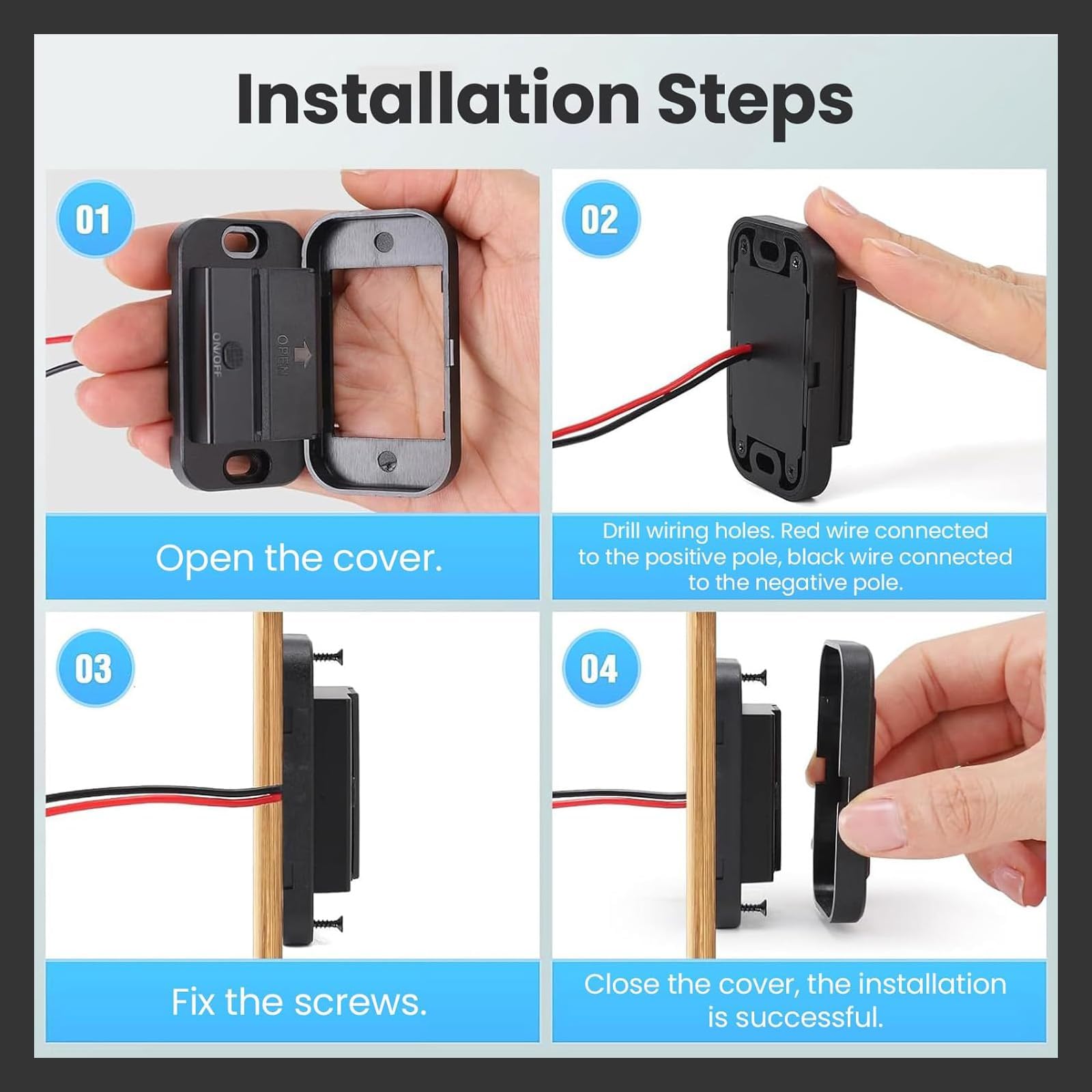 Installation Steps

01

ON/OFF

OPEN

Open the cover.

02

Drill wiring holes. Red wire connected to the positive pole, black wire connected to the negative pole.

03

Fix the screws.

04

Close the cover, the installation is successful.