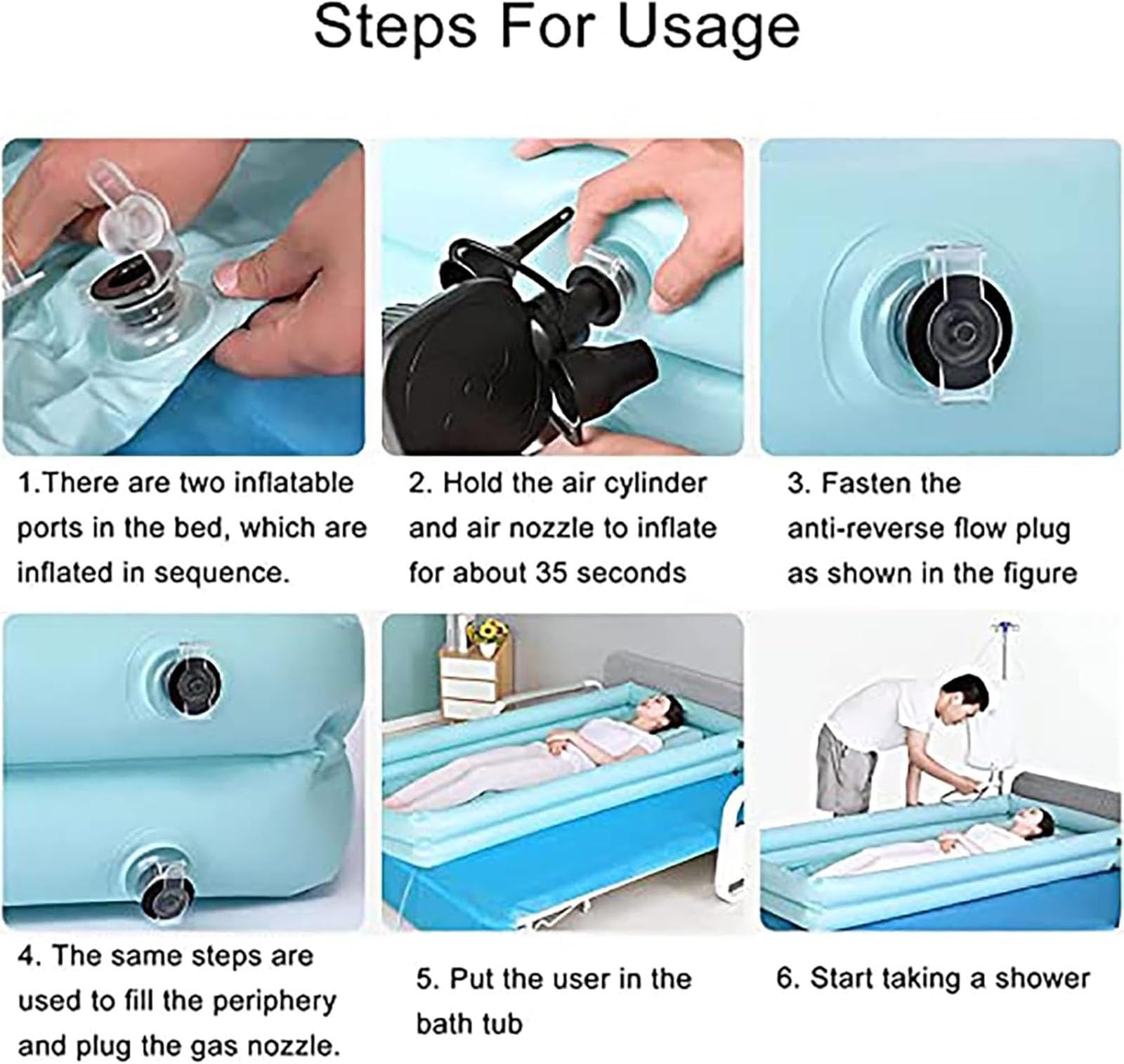 Steps For Usage

1.There are two inflatable ports in the bed, which are inflated in sequence.

2. Hold the air cylinder and air nozzle to inflate for about 35 seconds

3. Fasten the anti-reverse flow plug as shown in the figure

4. The same steps are used to fill the periphery and plug the gas nozzle.

5. Put the user in the bath tub

6. Start taking a shower