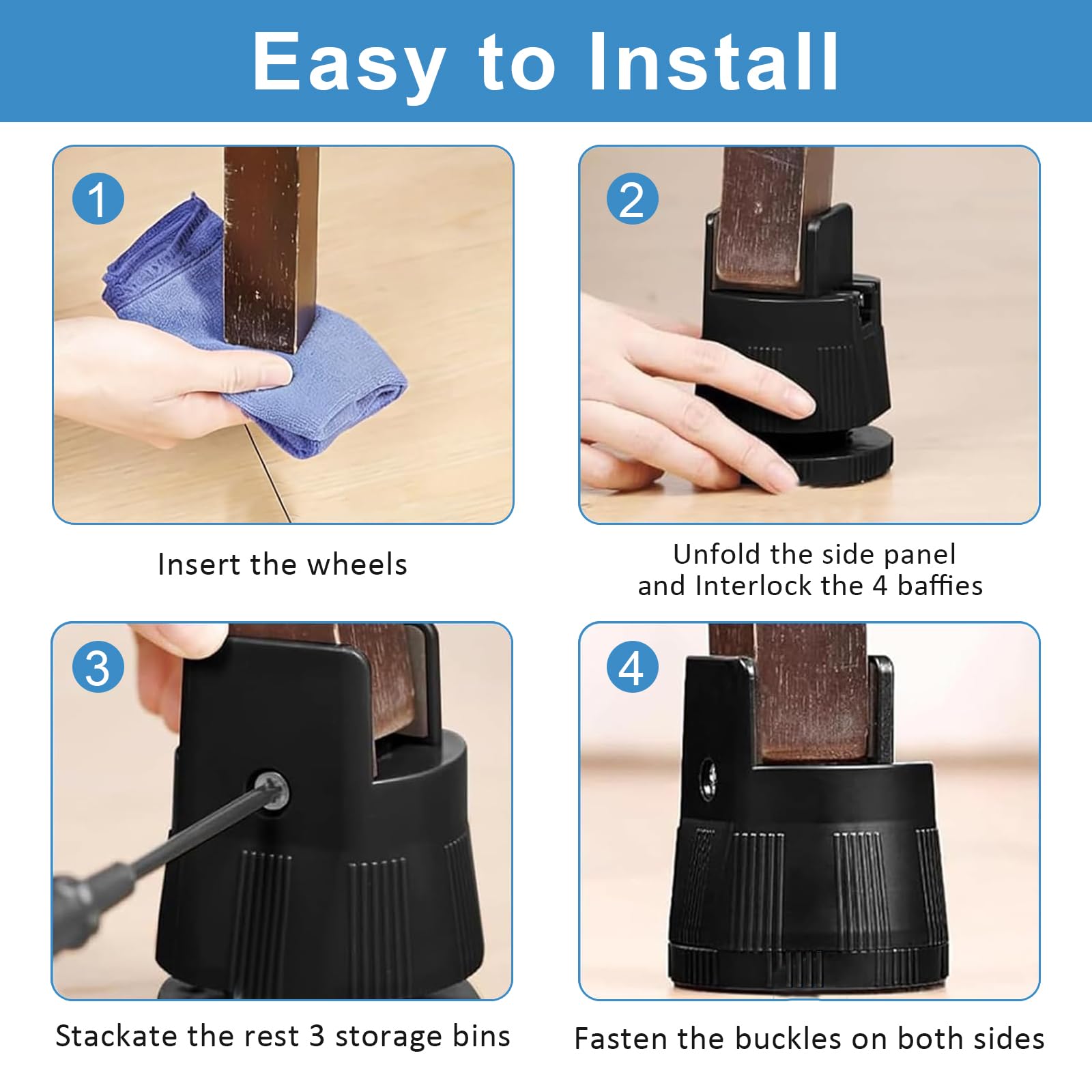 Easy to Install

1

Insert the wheels

2

Unfold the side panel and Interlock the 4 baffies

3

Stackate the rest 3 storage bins

4

Fasten the buckles on both sides