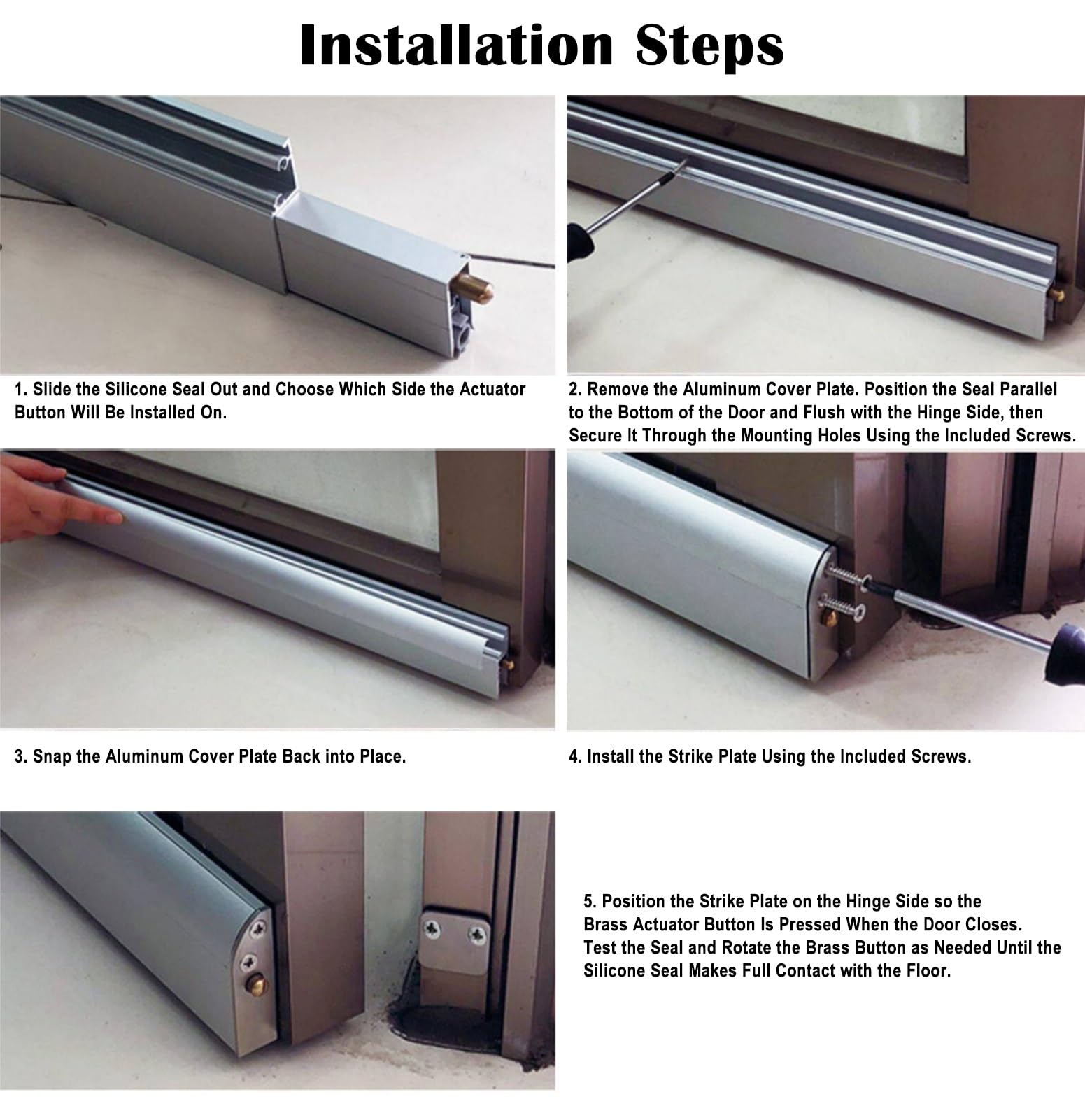 Installation Steps

1. Slide the Silicone Seal Out and Choose Which Side the Actuator Button Will Be Installed On.

2. Remove the Aluminum Cover Plate. Position the Seal Parallel to the Bottom of the Door and Flush with the Hinge Side, then Secure It Through the Mounting Holes Using the Included Screws.

3. Snap the Aluminum Cover Plate Back into Place.

4. Install the Strike Plate Using the Included Screws.

5. Position the Strike Plate on the Hinge Side so the Brass Actuator Button Is Pressed When the Door Closes. Test the Seal and Rotate the Brass Button as Needed Until the Silicone Seal Makes Full Contact with the Floor.