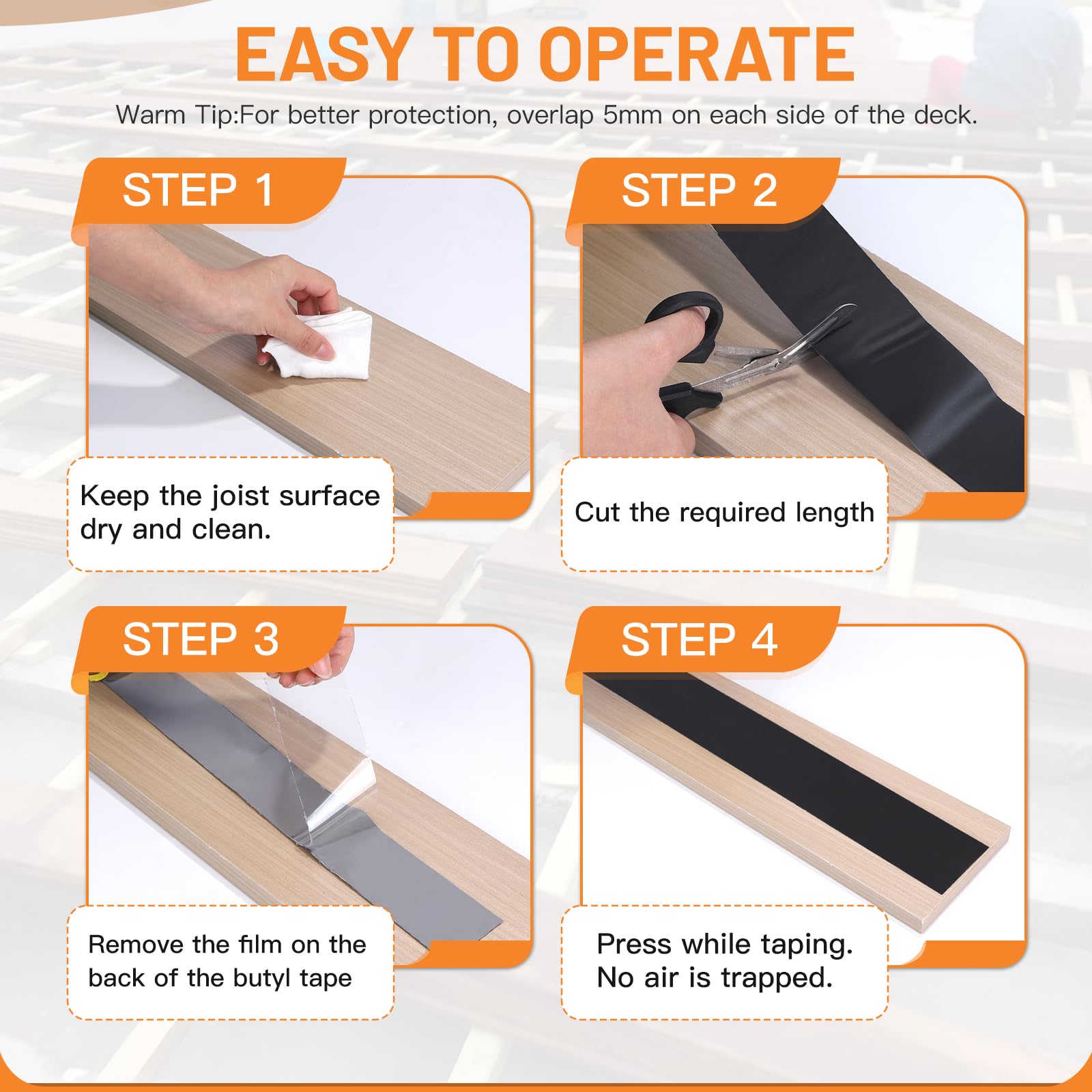 EASY TO OPERATE

Warm Tip:For better protection, overlap 5mm on each side of the deck.

STEP 1

Keep the joist surface dry and clean.

STEP 2

Cut the required length

STEP 3

Remove the film on the back of the butyl tape

STEP 4

Press while taping. No air is trapped.