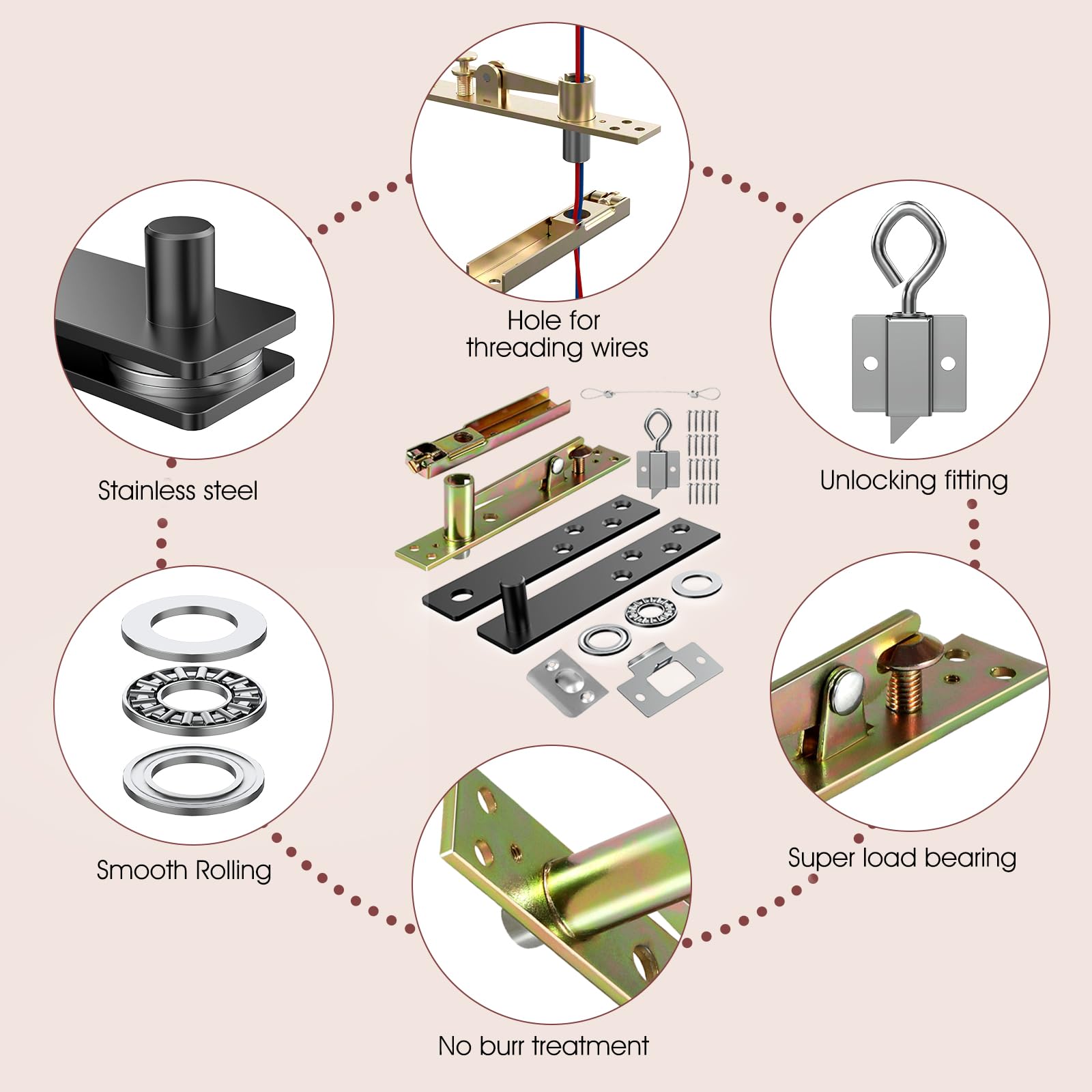 Hole for threading wires

Stainless steel

Unlocking fitting

Smooth Rolling

Super load bearing

No burr treatment