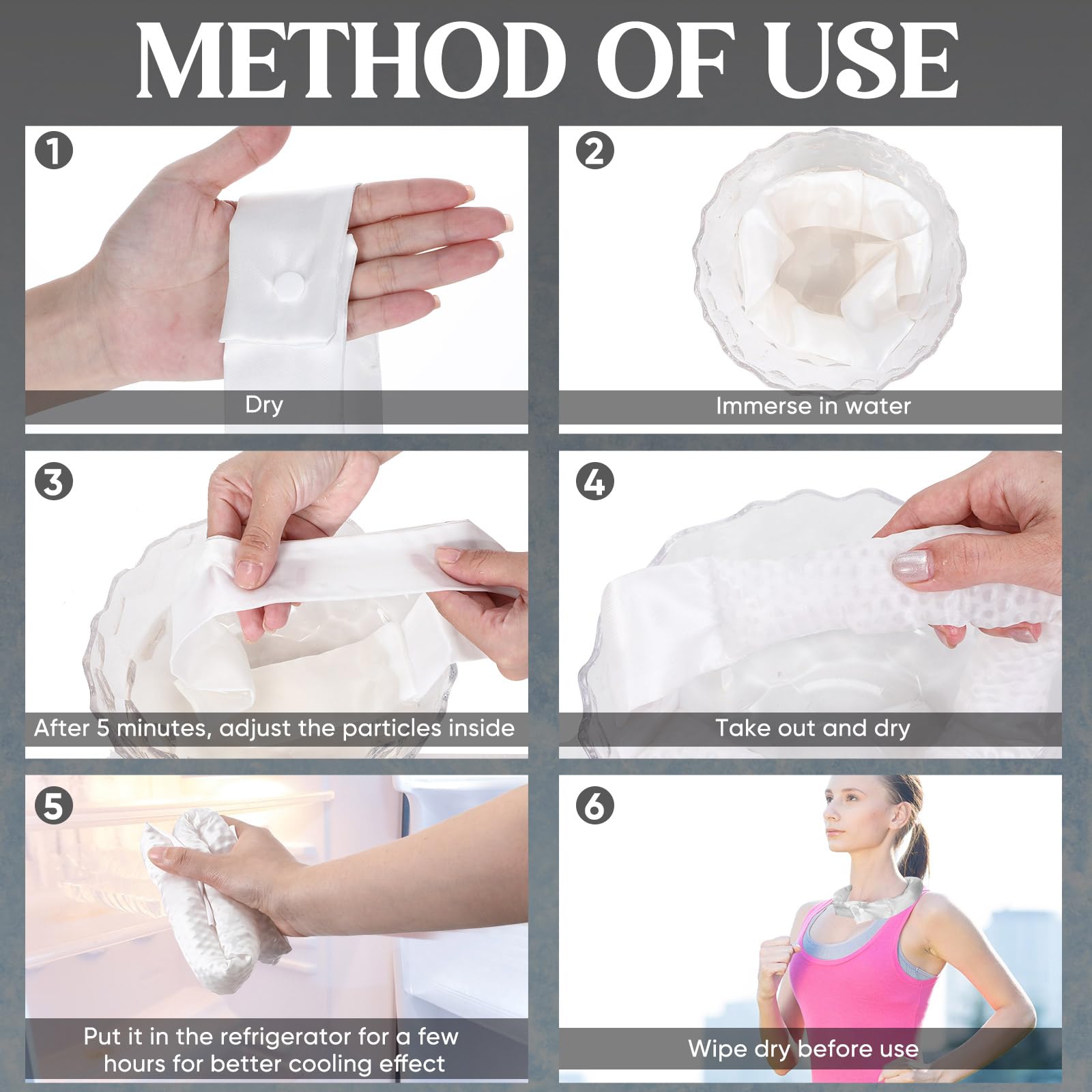 METHOD OF USE

1
Dry

2
Immerse in water

3
After 5 minutes, adjust the particles inside

4
Take out and dry

5
Put it in the refrigerator for a few hours for better cooling effect

6
Wipe dry before use