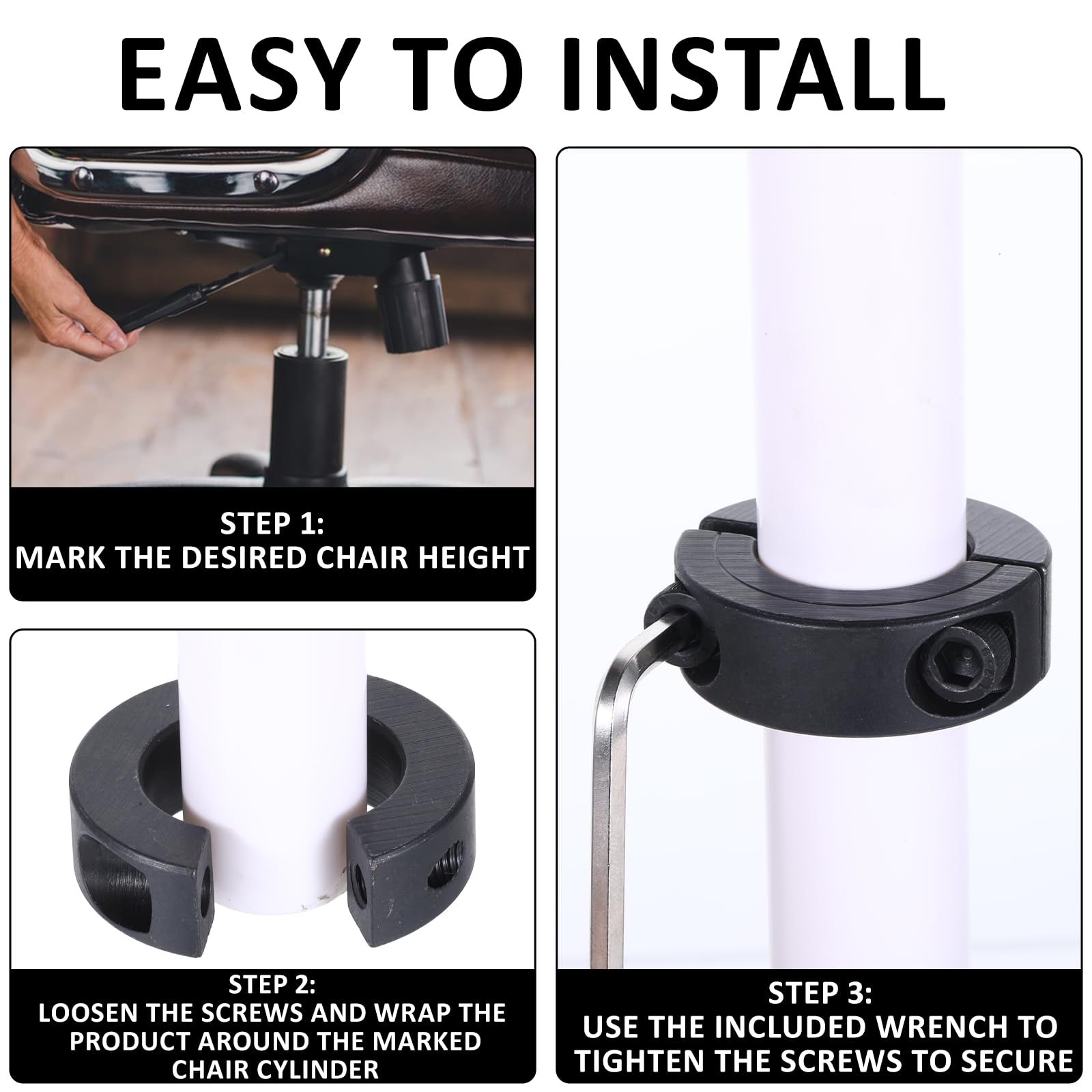 EASY TO INSTALL

STEP 1:
MARK THE DESIRED CHAIR HEIGHT

STEP 2:
LOOSEN THE SCREWS AND WRAP THE PRODUCT AROUND THE MARKED CHAIR CYLINDER

STEP 3:
USE THE INCLUDED WRENCH TO TIGHTEN THE SCREWS TO SECURE