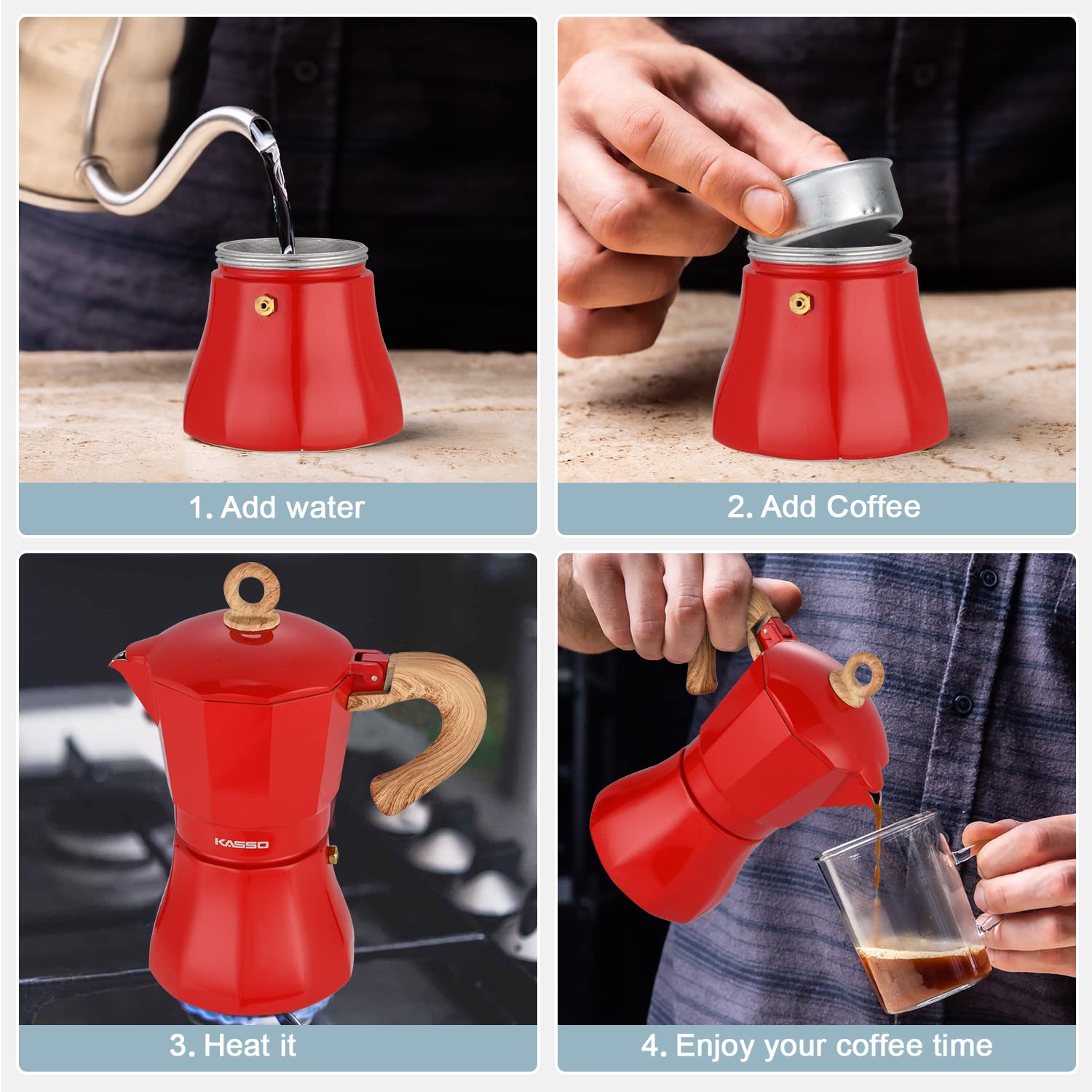 1. Add water

2. Add Coffee

KASSO

3. Heat it

4. Enjoy your coffee time