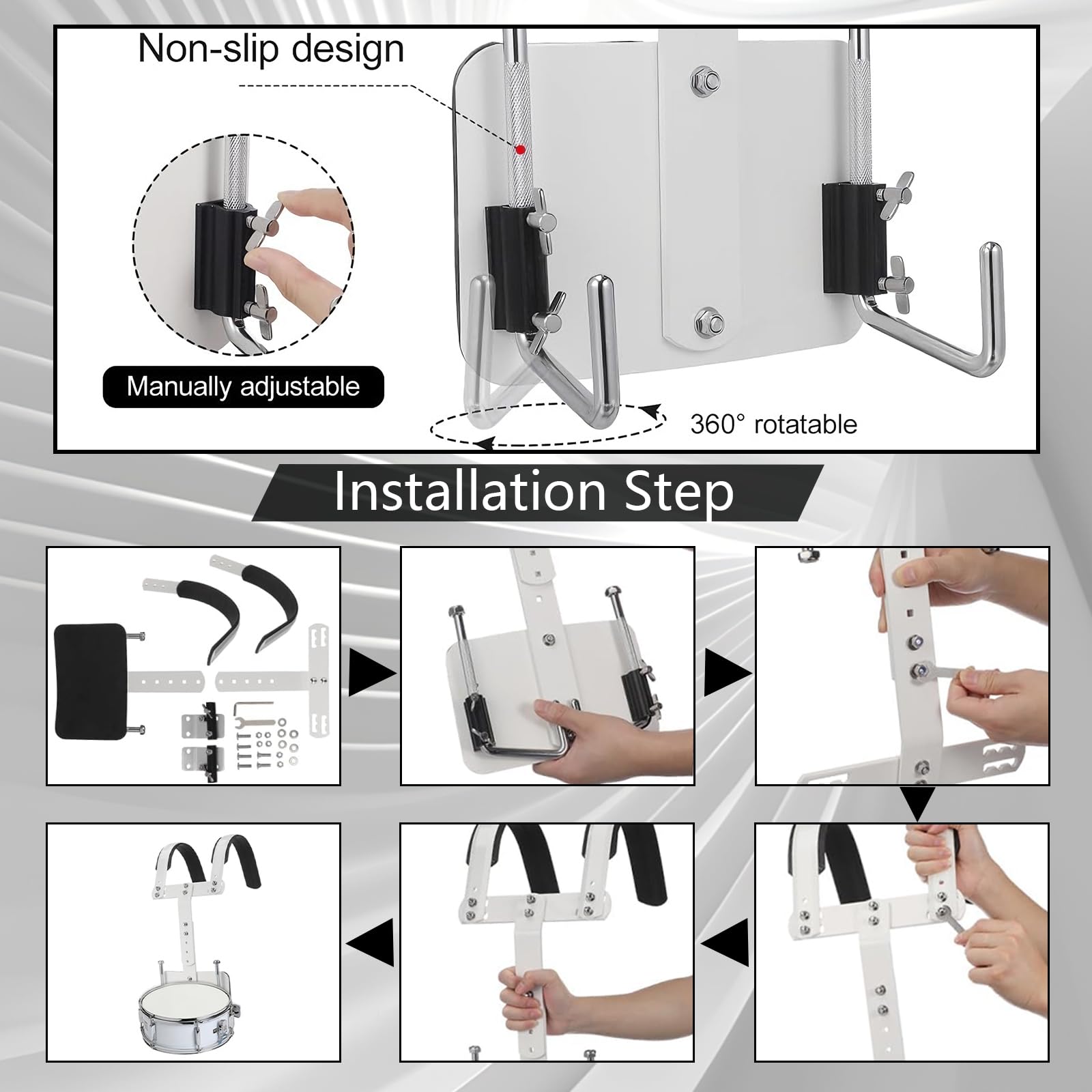 Non-slip design

Manually adjustable

360° rotatable

Installation Step