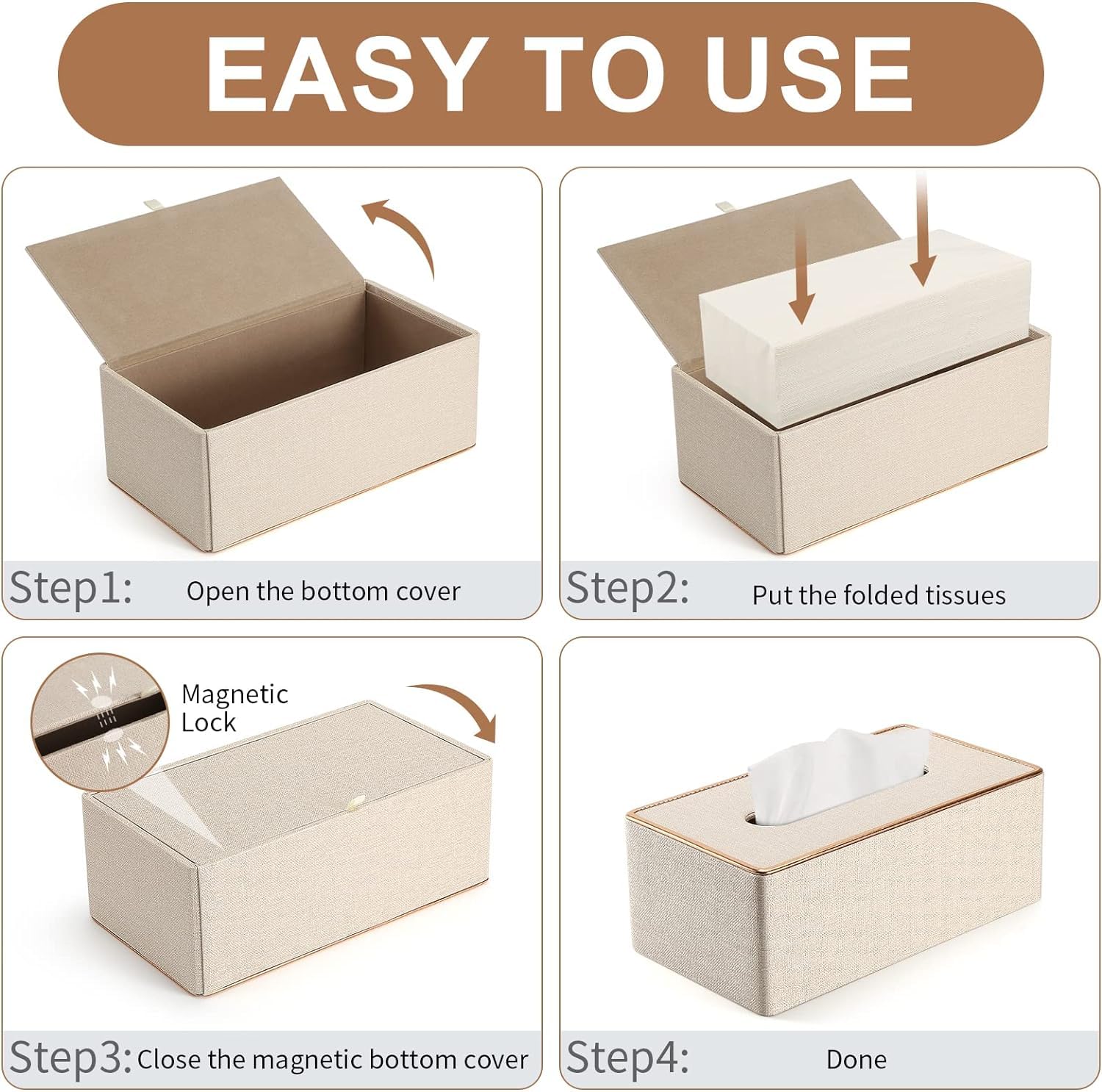 EASY TO USE

Step1: Open the bottom cover

Step2: Put the folded tissues

Magnetic Lock

Step3: Close the magnetic bottom cover

Step4: Done