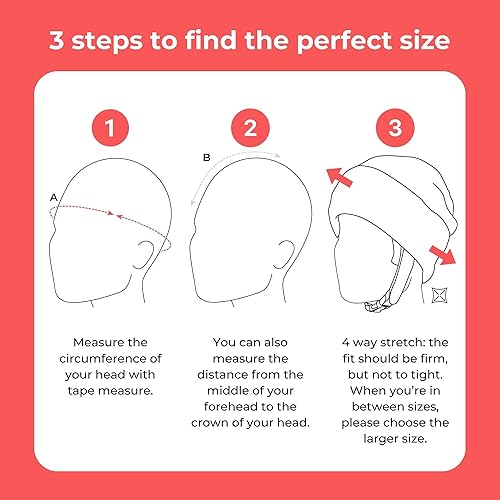 3 steps to find the perfect size

1

A

Measure the circumference of your head with tape measure.

2

B

You can also measure the distance from the middle of your forehead to the crown of your head.

3

4 way stretch: the fit should be firm, but not to tight. When you're in between sizes, please choose the larger size.