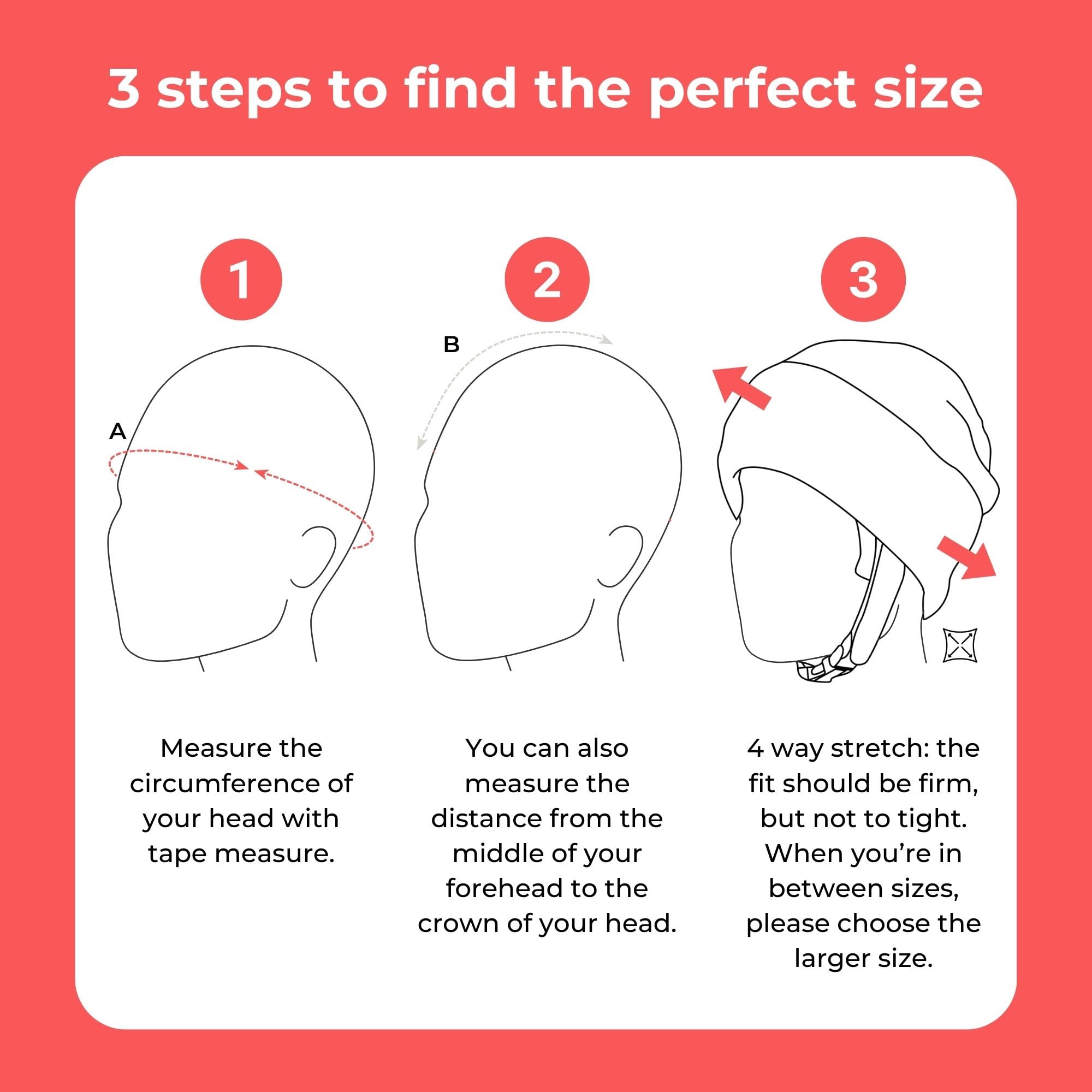 3 steps to find the perfect size

1

A

Measure the circumference of your head with tape measure.

2

B

You can also measure the distance from the middle of your forehead to the crown of your head.

3

4 way stretch: the fit should be firm, but not to tight. When you're in between sizes, please choose the larger size.