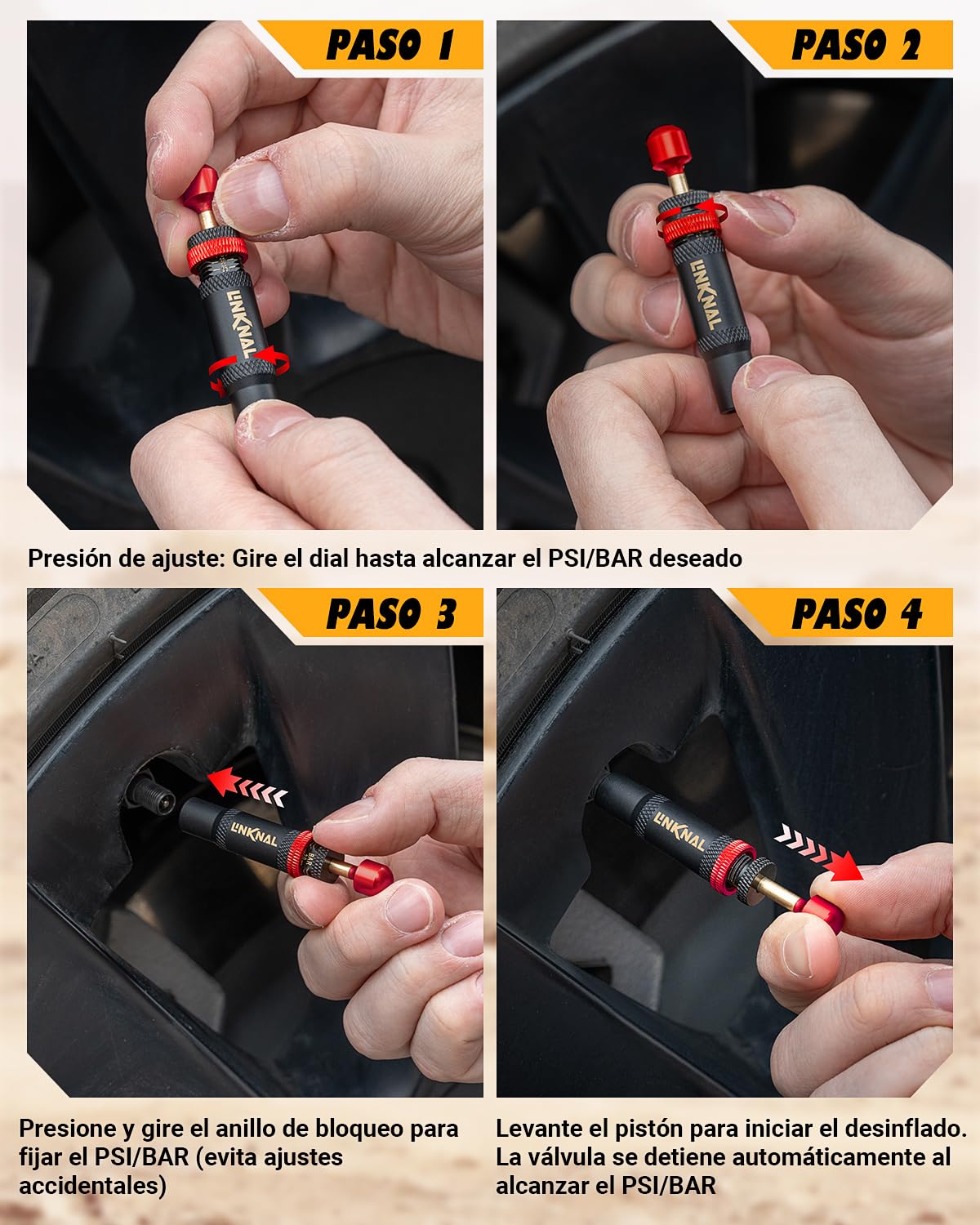 PASO 1

LINKNAL

PASO 2

LINKNAL

Presión de ajuste: Gire el dial hasta alcanzar el PSI/BAR deseado

PASO 3

LINKNAL

PASO 4

Presione y gire el anillo de bloqueo para fijar el PSI/BAR (evita ajustes accidentales)

Levante el pistón para iniciar el desinflado. La válvula se detiene automáticamente al alcanzar el PSI/BAR