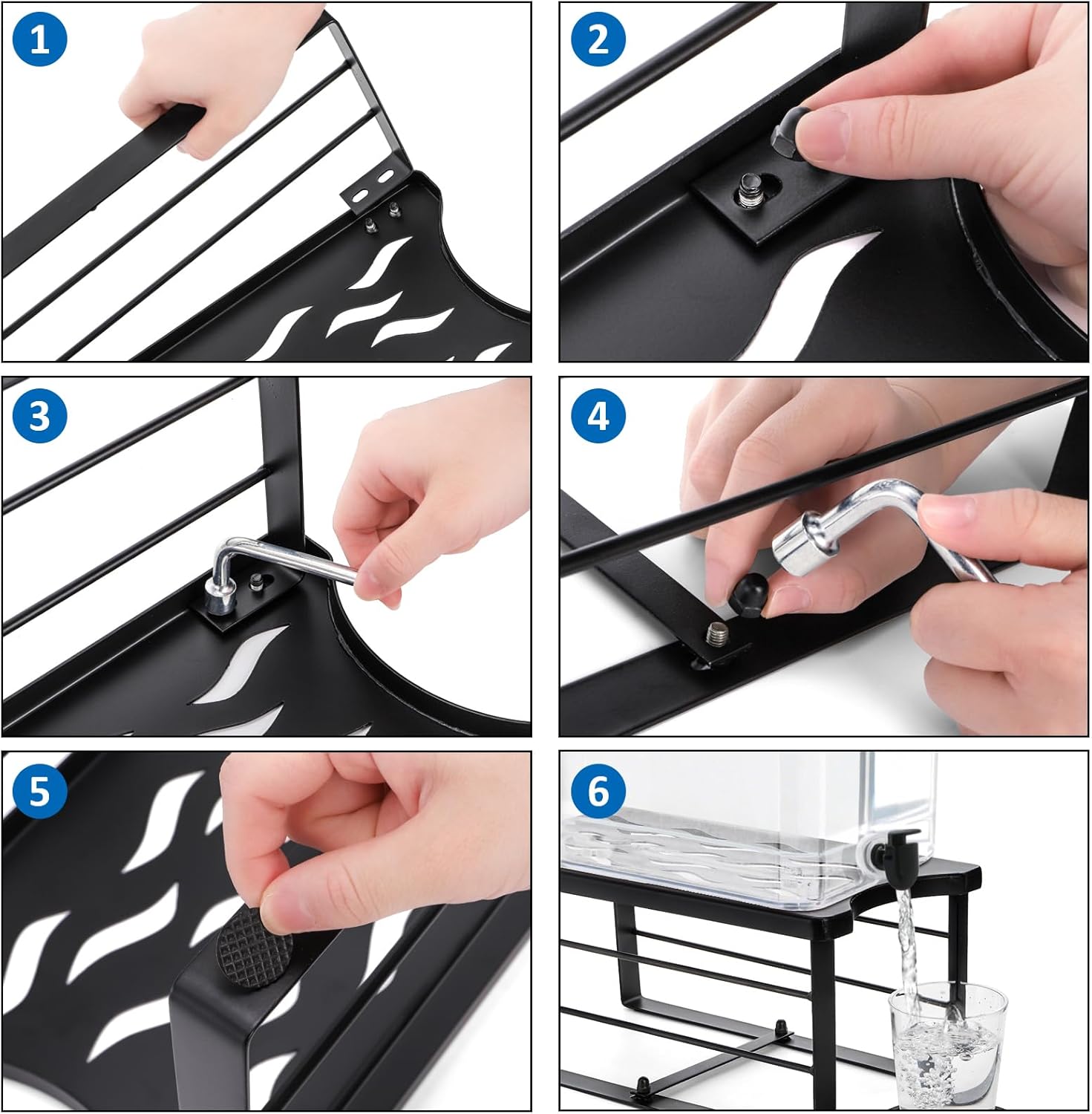 1

2

3

4

5

6