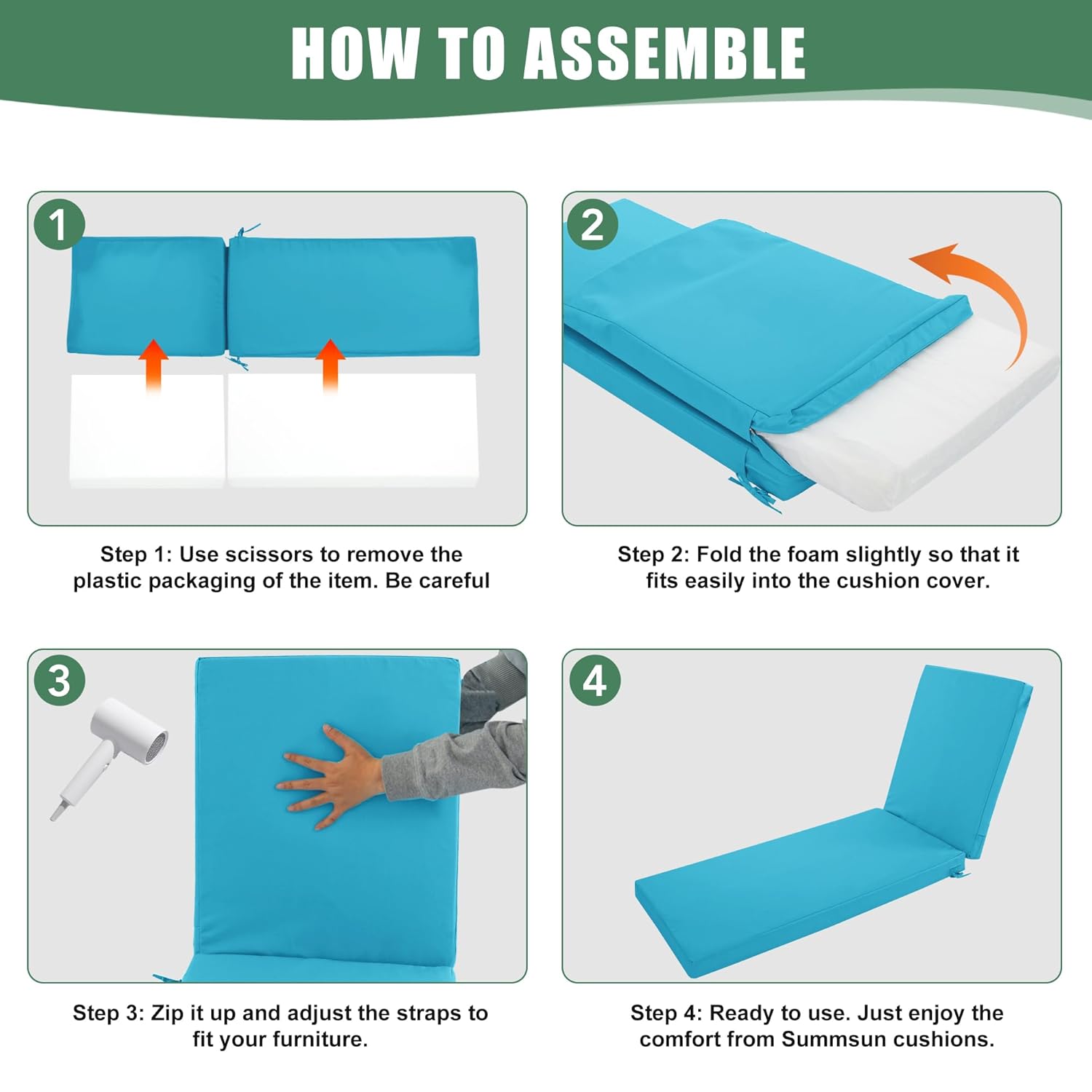 HOW TO ASSEMBLE

1

Step 1: Use scissors to remove the plastic packaging of the item. Be careful

2

Step 2: Fold the foam slightly so that it fits easily into the cushion cover.

3

Step 3: Zip it up and adjust the straps to fit your furniture.

4

Step 4: Ready to use. Just enjoy the comfort from Summsun cushions.