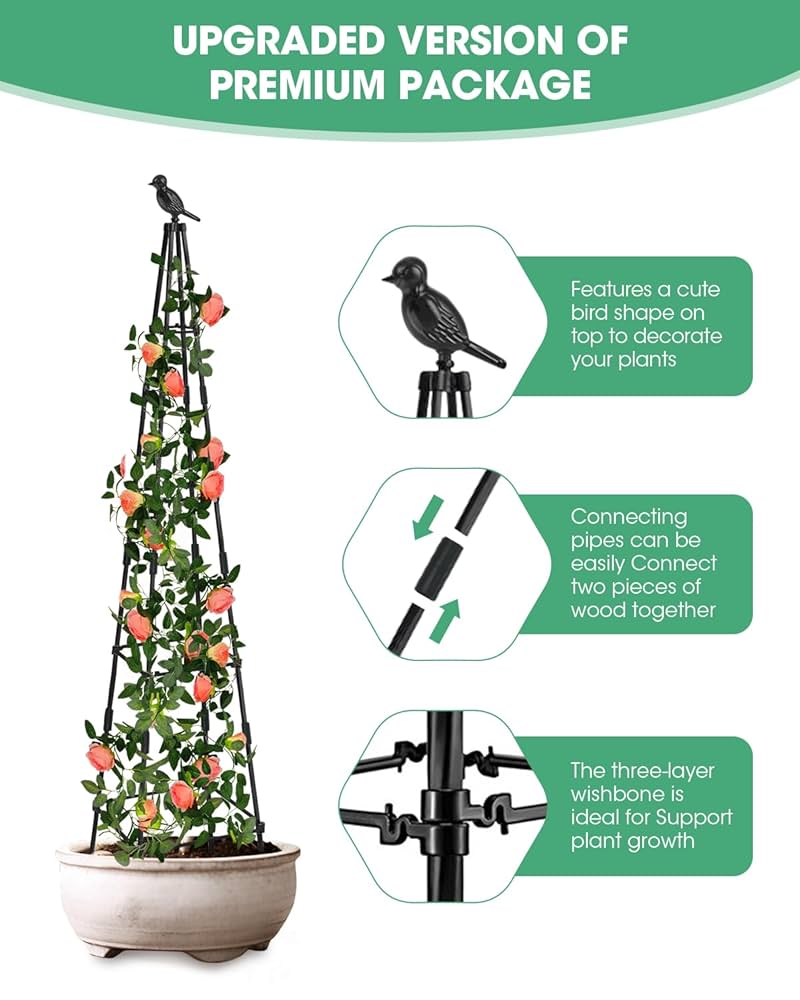 UPGRADED VERSION OF PREMIUM PACKAGE

Features a cute bird shape on top to decorate your plants

Connecting pipes can be easily Connect two pieces of wood together

The three-layer wishbone is ideal for Support plant growth