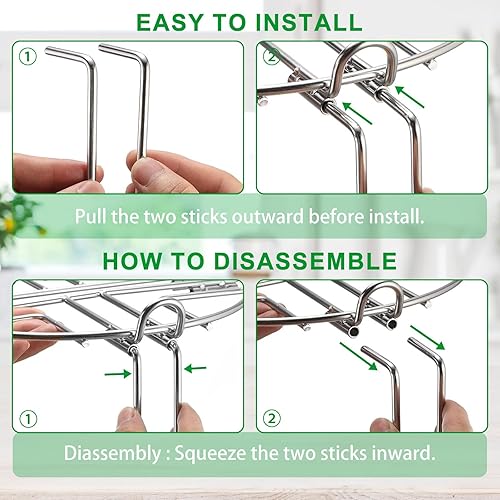 EASY TO INSTALL

①

②

Pull the two sticks outward before install.

HOW TO DISASSEMBLE

①

②

Diassembly : Squeeze the two sticks inward.