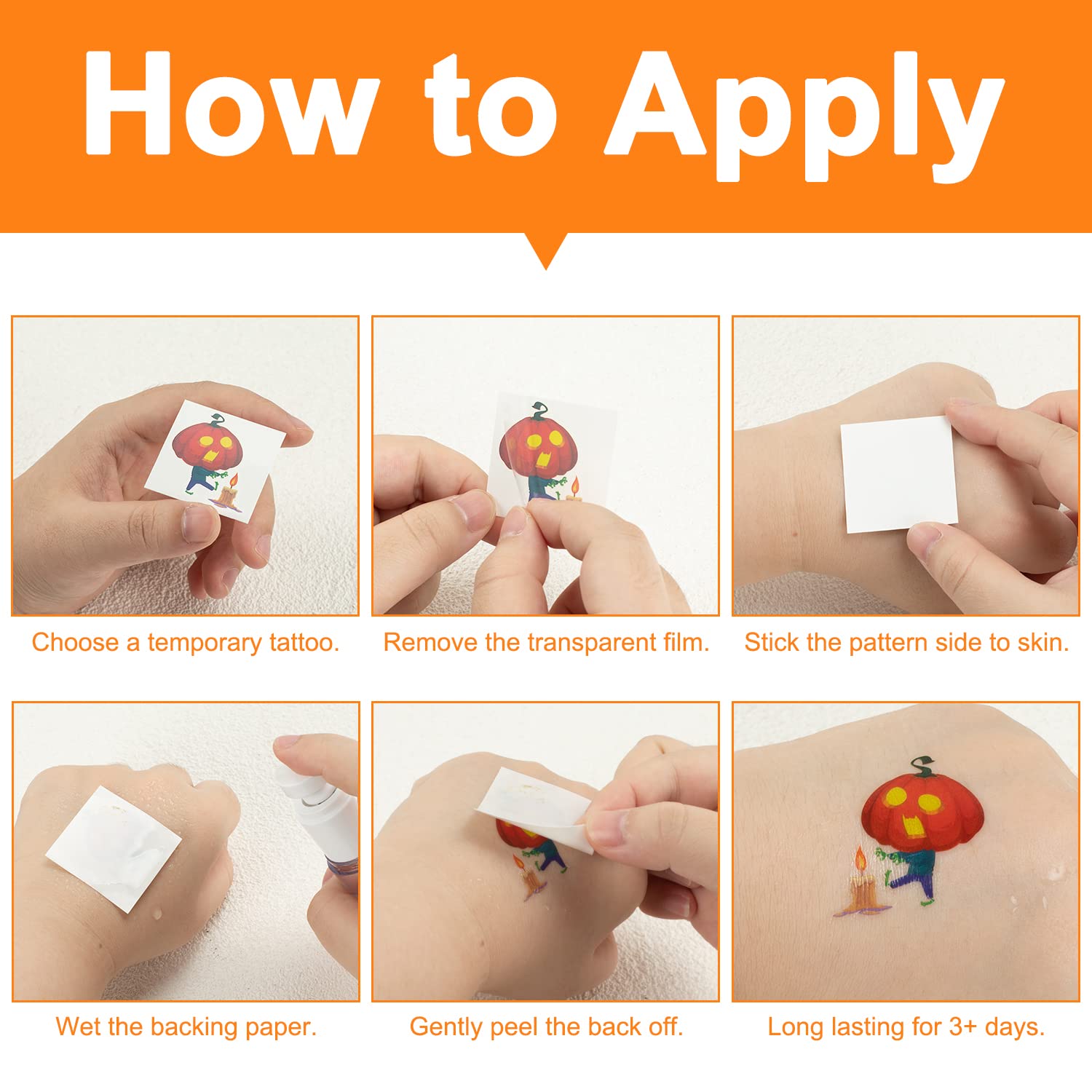 How to Apply

Choose a temporary tattoo.

Remove the transparent film.

Stick the pattern side to skin.

Wet the backing paper.

Gently peel the back off.

Long lasting for 3+ days.