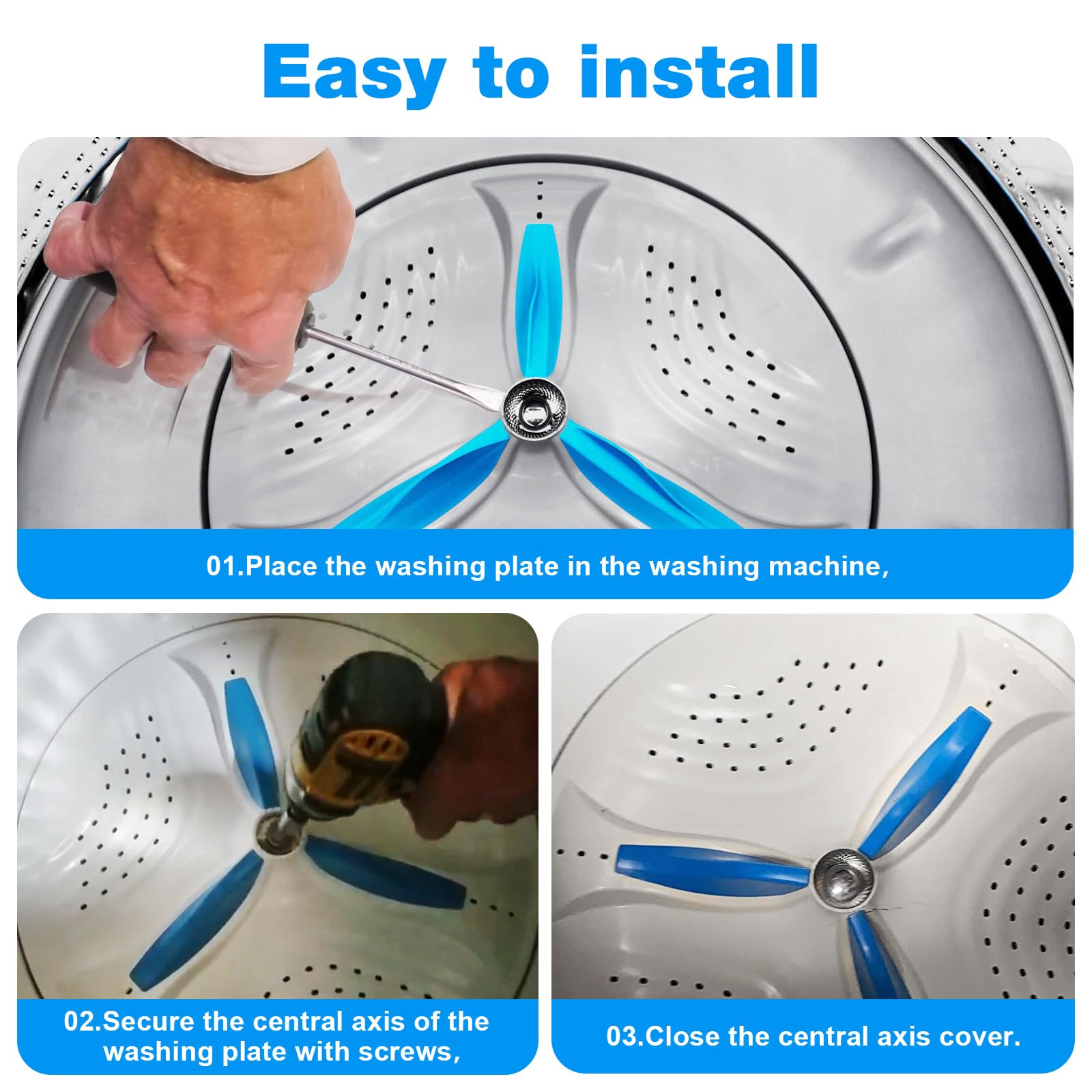 Easy to install

01.Place the washing plate in the washing machine,

02.Secure the central axis of the washing plate with screws,

03.Close the central axis cover.