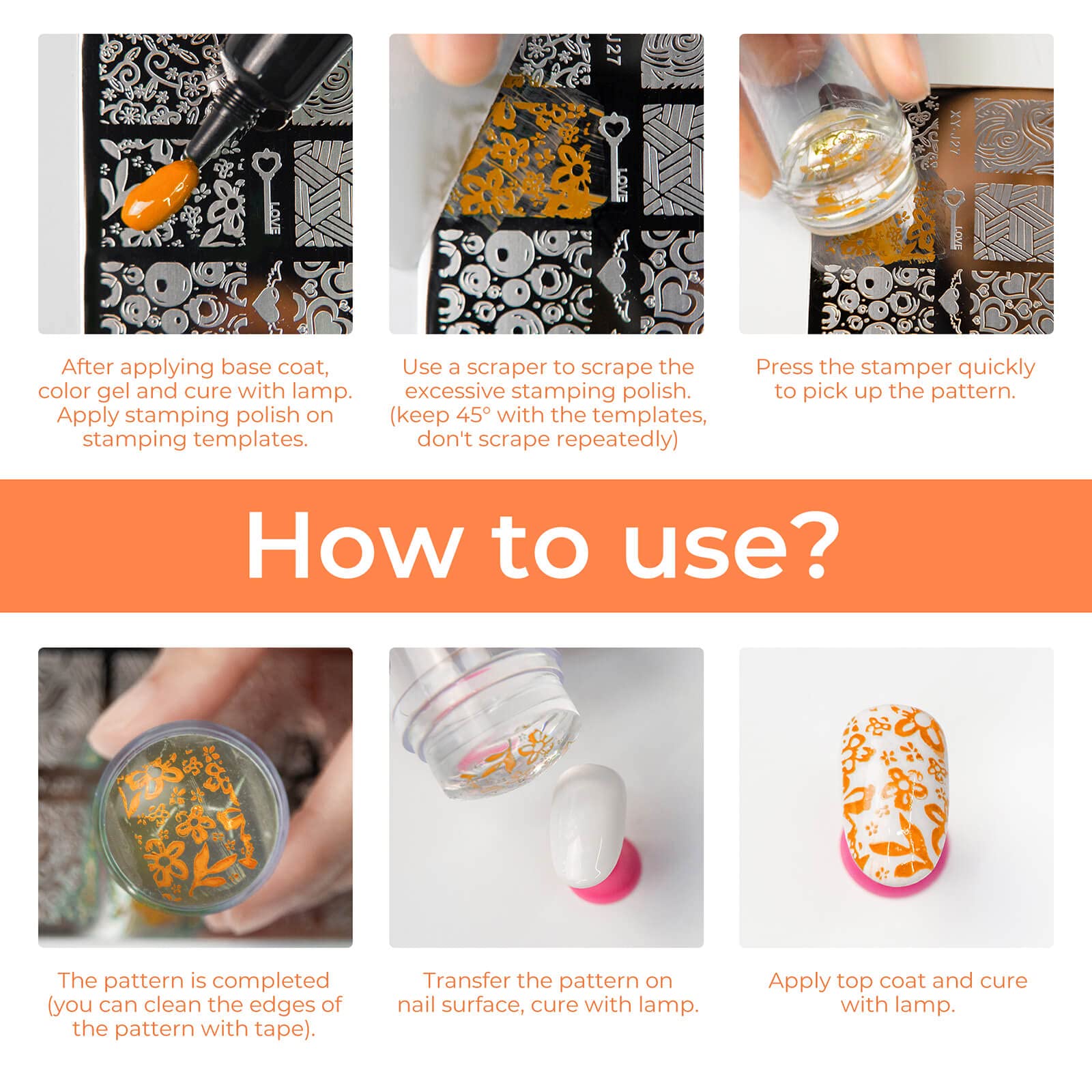 LOVE

J27

LOVE

XY-J27

LOVE

After applying base coat, color gel and cure with lamp. Apply stamping polish on stamping templates.

Use a scraper to scrape the excessive stamping polish. (keep 45° with the templates, don't scrape repeatedly)

Press the stamper quickly to pick up the pattern.

How to use?

The pattern is completed (you can clean the edges of the pattern with tape).

Transfer the pattern on nail surface, cure with lamp.

Apply top coat and cure with lamp.