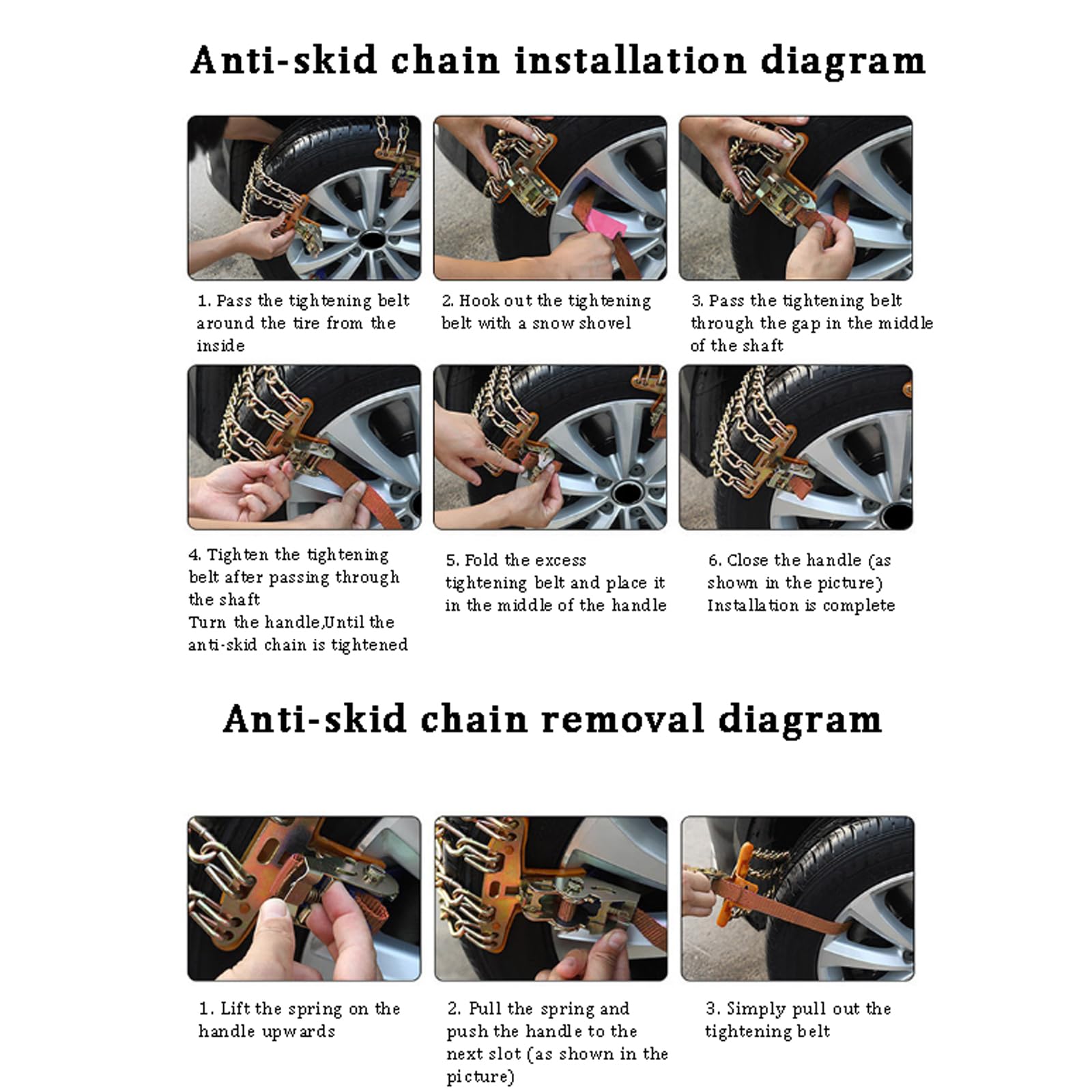 Anti-skid chain installation diagram

1. Pass the tightening belt around the tire from the inside

2. Hook out the tightening belt with a snow shovel

3. Pass the tightening belt through the gap in the middle of the shaft

4. Tighten the tightening belt after passing through the shaft
Turn the handle,Until the anti-skid chain is tightened

5. Fold the excess tightening belt and place it in the middle of the handle

6. Close the handle (as shown in the picture)
Installation is complete

Anti-skid chain removal diagram

1. Lift the spring on the handle upwards

2. Pull the spring and push the handle to the next slot (as shown in the picture)

3. Simply pull out the tightening belt