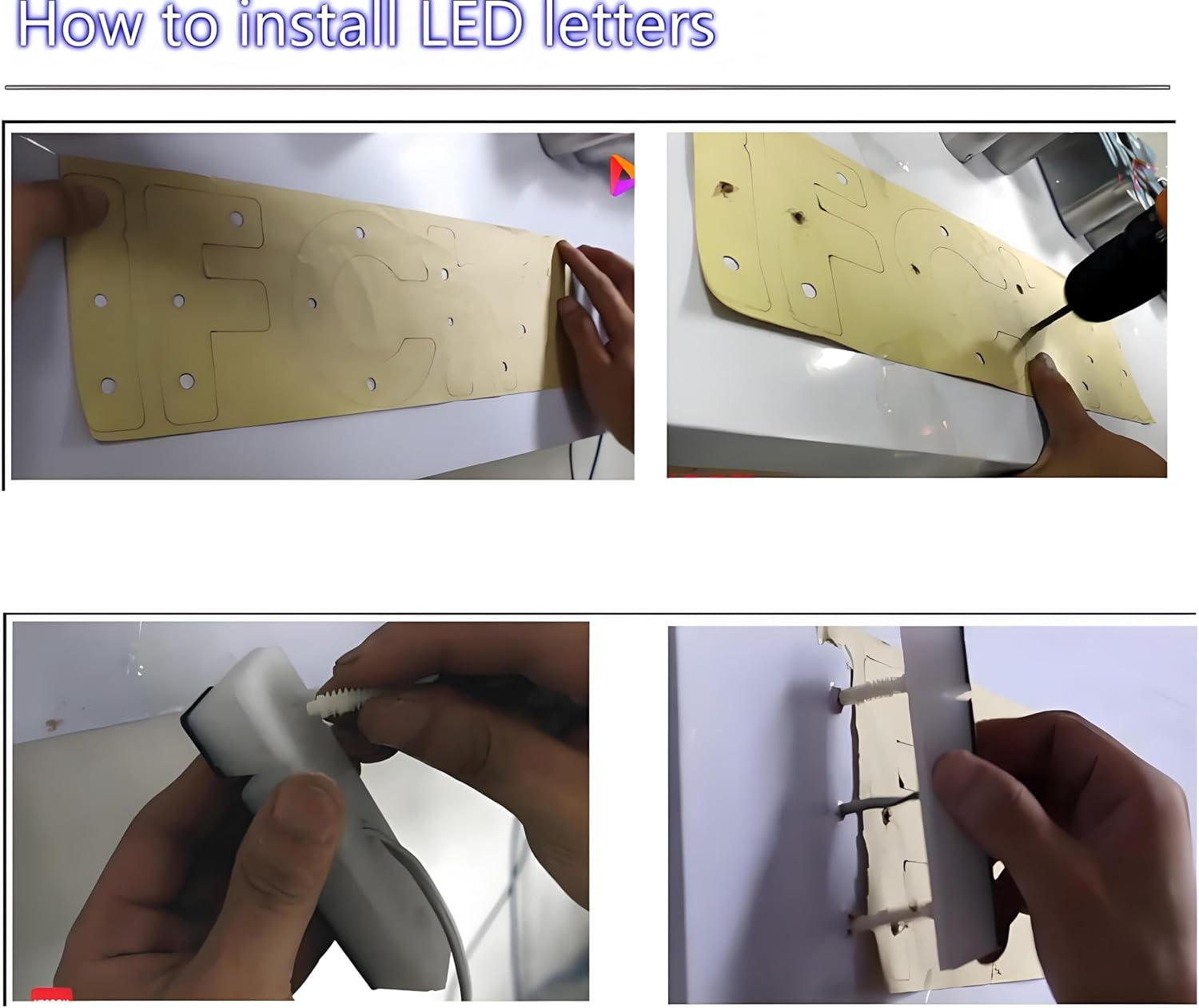 How to install LED letters