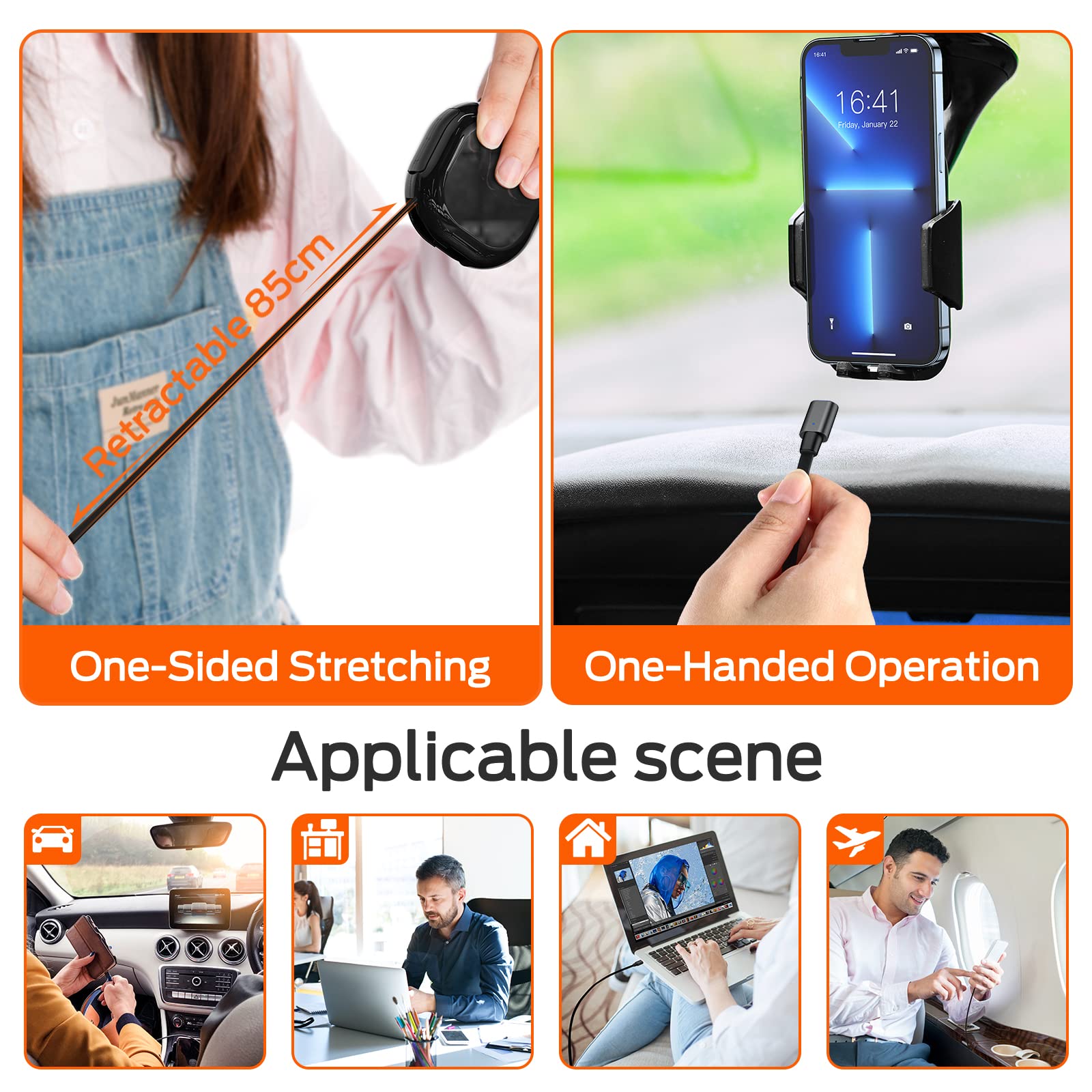 Retractable 85cm

One-Sided Stretching

16:41
16:41
Friday, January 22

One-Handed Operation

Applicable scene