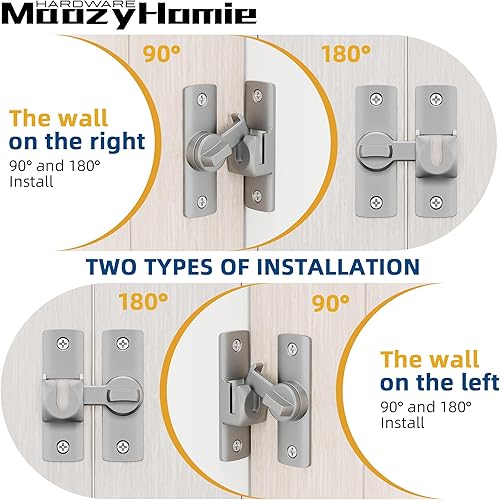 HARDWARE
MoozyHomie

90°

180°

The wall
on the right
90° and 180°
Install

TWO TYPES OF INSTALLATION

180°

90°

The wall
on the left
90° and 180°
Install