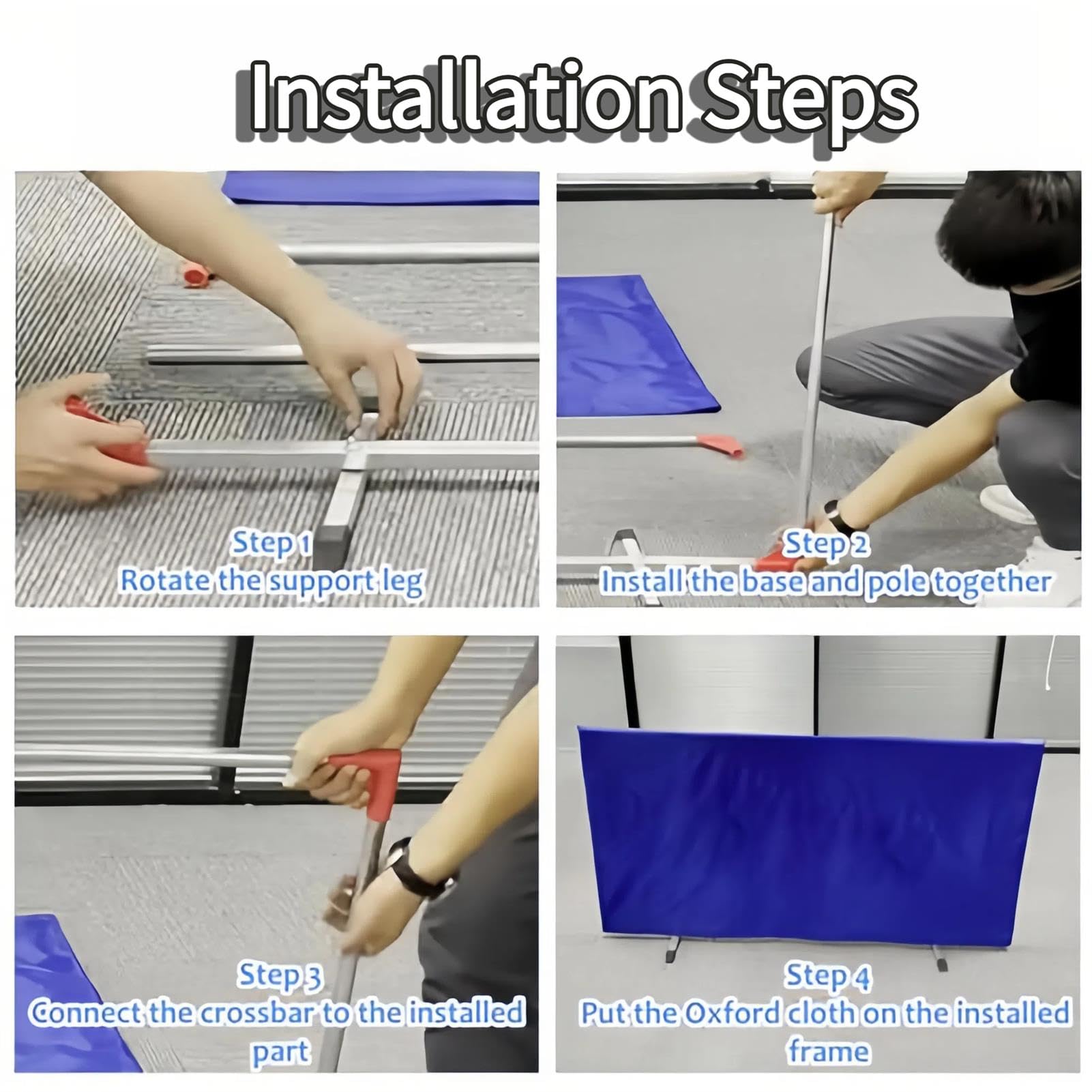 Installation Steps

Step 1
Rotate the support leg

Step 2
Install the base and pole together

Step 3
Connect the crossbar to the installed part

Step 4
Put the Oxford cloth on the installed frame