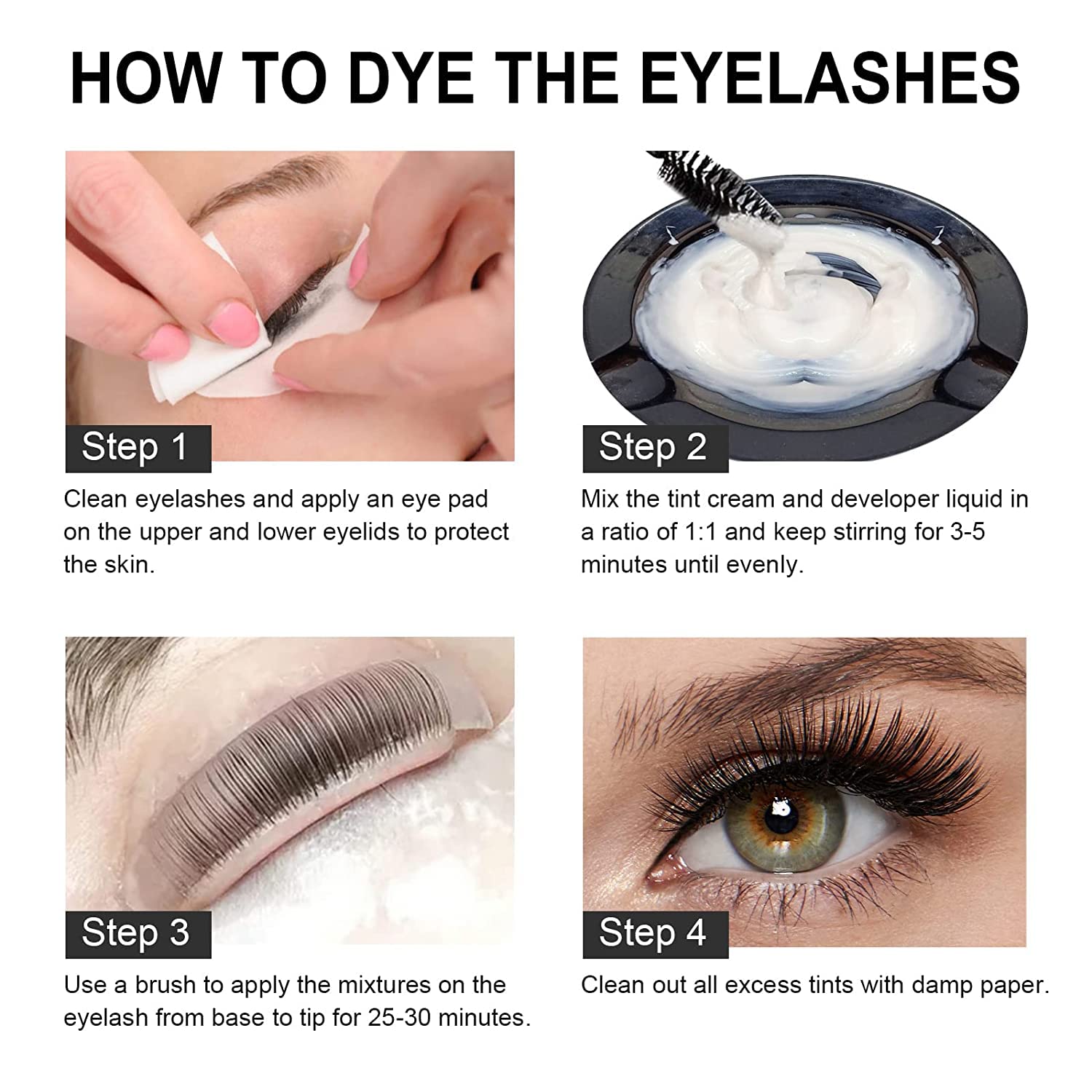 HOW TO DYE THE EYELASHES

Step 1

Clean eyelashes and apply an eye pad on the upper and lower eyelids to protect the skin.

Step 2

Mix the tint cream and developer liquid in a ratio of 1:1 and keep stirring for 3-5 minutes until evenly.

Step 3

Use a brush to apply the mixtures on the eyelash from base to tip for 25-30 minutes.

Step 4

Clean out all excess tints with damp paper.