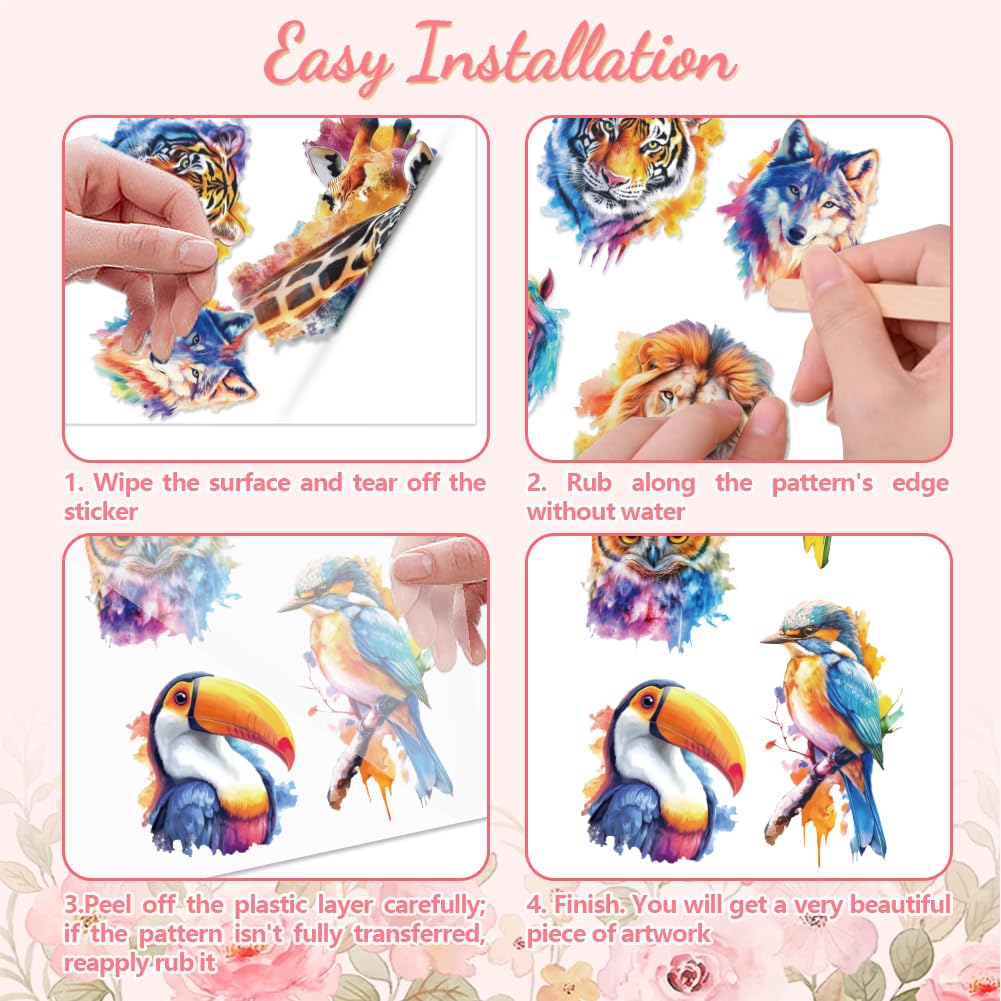 Easy Installation

1. Wipe the surface and tear off the sticker

2. Rub along the pattern's edge without water

3.Peel off the plastic layer carefully; if the pattern isn't fully transferred, reapply rub it

4. Finish. You will get a very beautiful piece of artwork