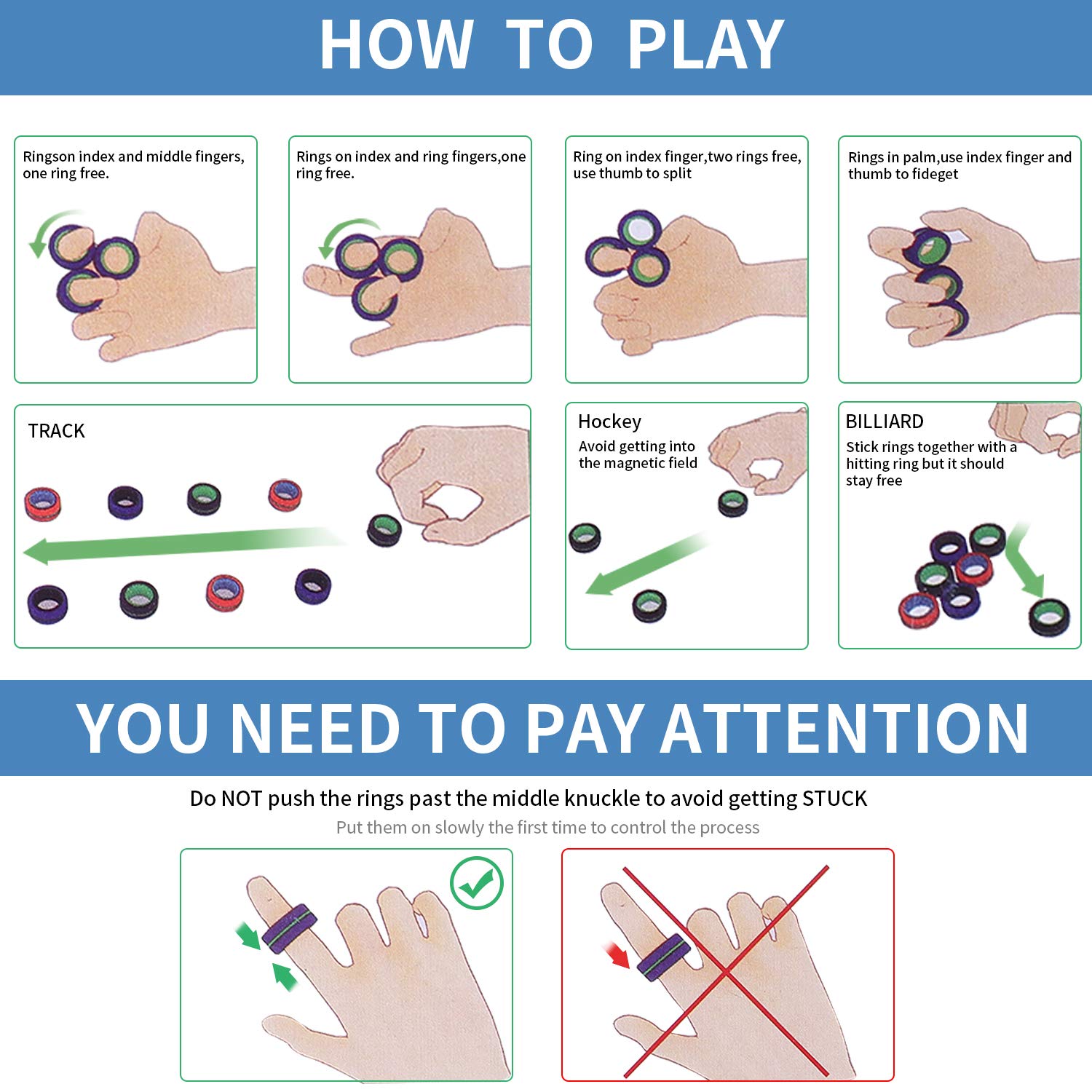 HOW TO PLAY

Ringson index and middle fingers, one ring free.

Rings on index and ring fingers,one ring free.

Ring on index finger,two rings free, use thumb to split

Rings in palm,use index finger and thumb to fideget

TRACK

Hockey
Avoid getting into the magnetic field

BILLIARD
Stick rings together with a hitting ring but it should stay free

YOU NEED TO PAY ATTENTION

Do NOT push the rings past the middle knuckle to avoid getting STUCK
Put them on slowly the first time to control the process