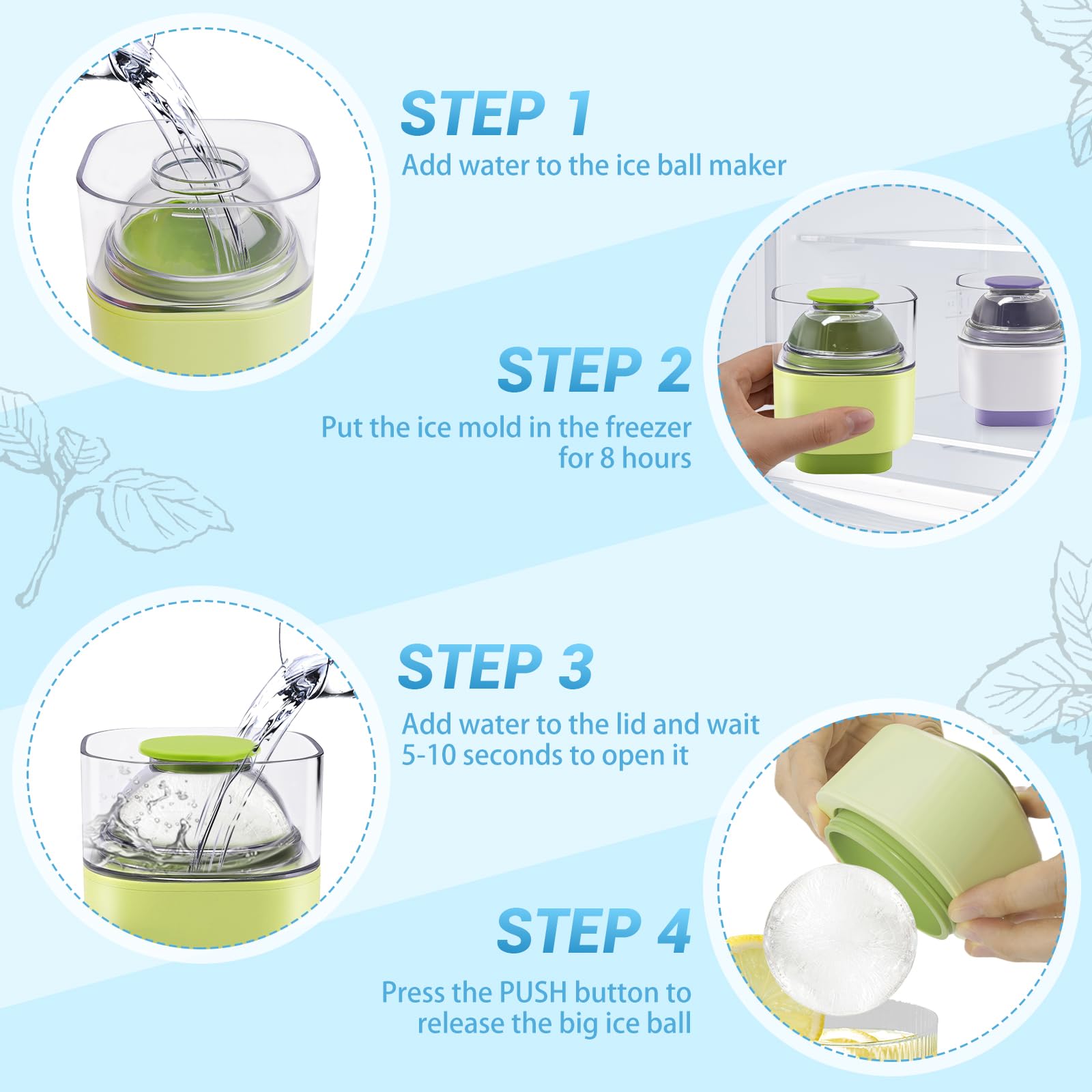 STEP 1
Add water to the ice ball maker

STEP 2
Put the ice mold in the freezer for 8 hours

STEP 3
Add water to the lid and wait 5-10 seconds to open it

STEP 4
Press the PUSH button to release the big ice ball