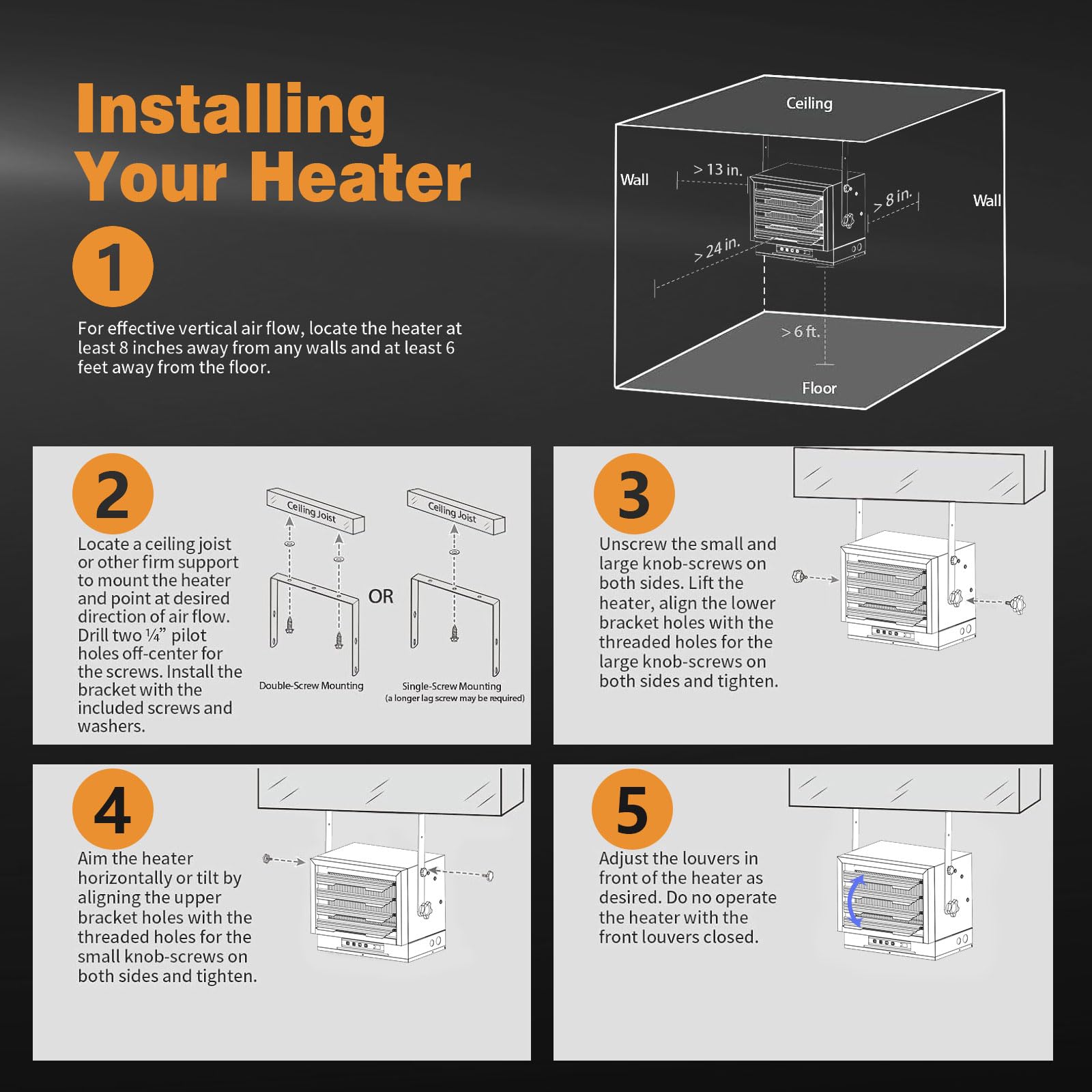 Installing Your Heater

1

For effective vertical air flow, locate the heater at least 8 inches away from any walls and at least 6 feet away from the floor.

Ceiling

Wall

> 13 in.

> 8 in.

Wall

> 24 in.

> 6 ft.

Floor

2

Locate a ceiling joist or other firm support to mount the heater and point at desired direction of air flow. Drill two ¼” pilot holes off-center for the screws. Install the bracket with the included screws and washers.

Ceiling Joist

Ceiling Joist

OR

Double-Screw Mounting

Single-Screw Mounting
(a longer lag screw may be required)

3

Unscrew the small and large knob-screws on both sides. Lift the heater, align the lower bracket holes with the threaded holes for the large knob-screws on both sides and tighten.

4

Aim the heater horizontally or tilt by aligning the upper bracket holes with the threaded holes for the small knob-screws on both sides and tighten.

5

Adjust the louvers in front of the heater as desired. Do no operate the heater with the front louvers closed.