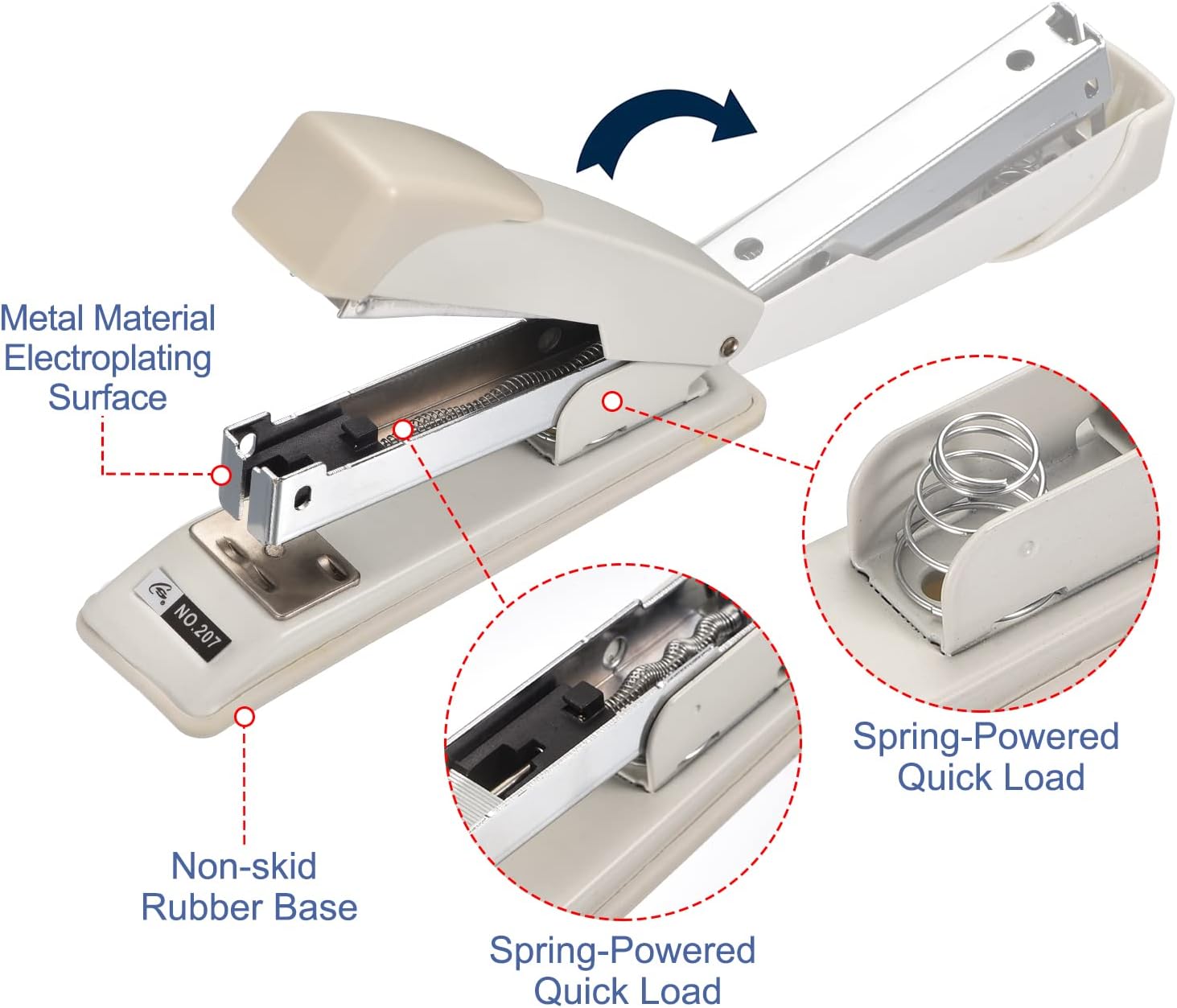 Metal Material Electroplating Surface

NO.207

Non-skid Rubber Base

Spring-Powered Quick Load

Spring-Powered Quick Load