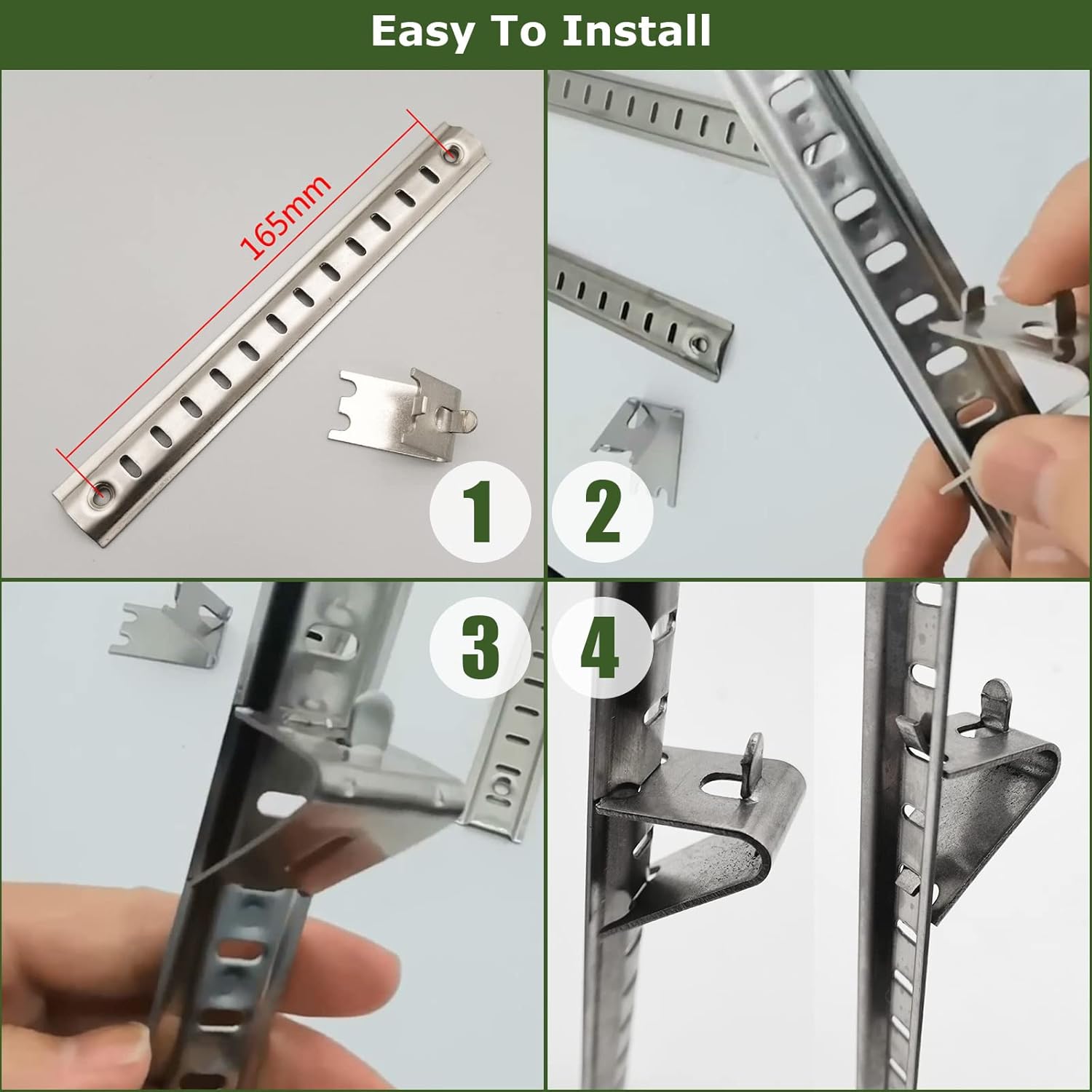 Easy To Install

165mm

1

2

3

4