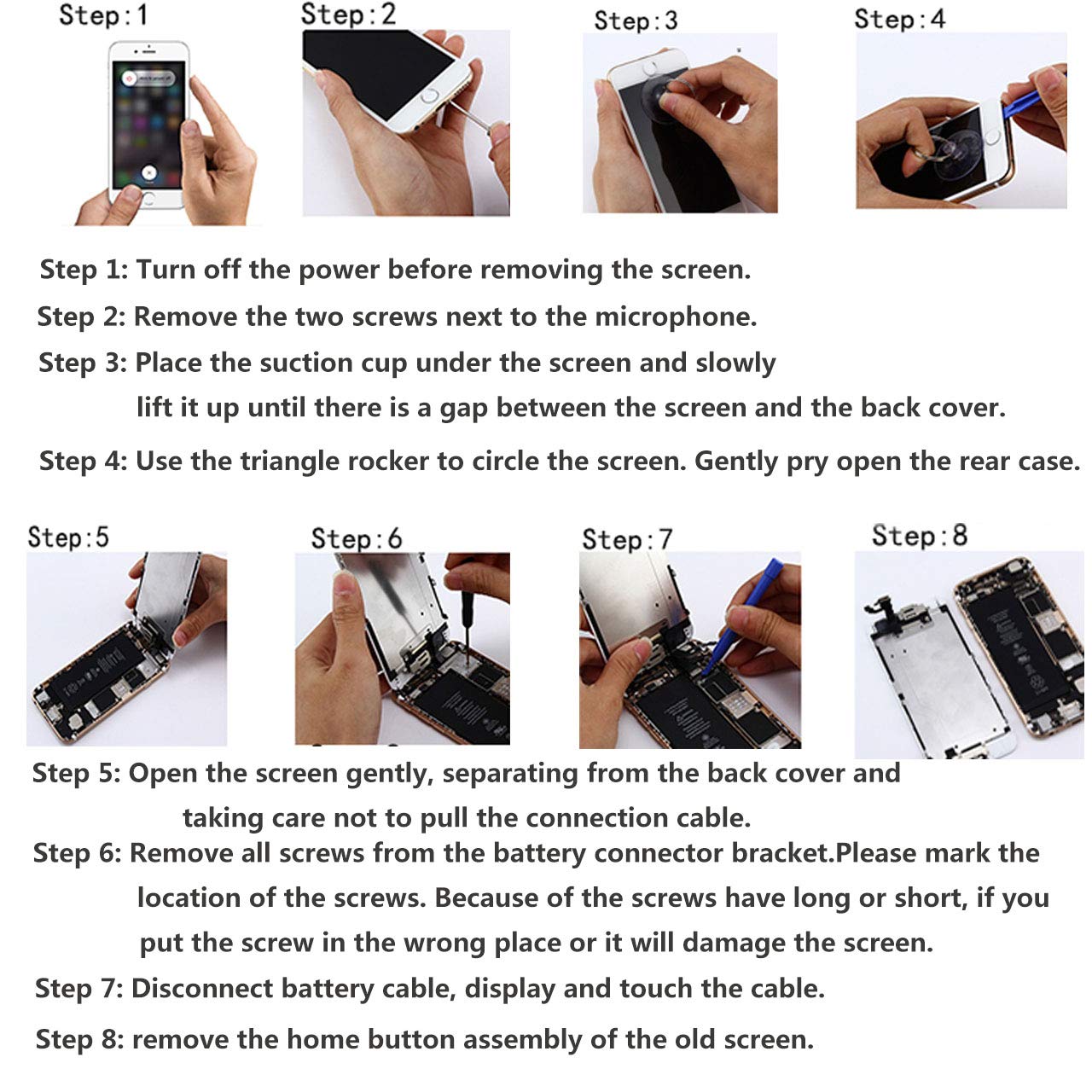 Step:1

Step:2

Step:3

Step:4

Step 1: Turn off the power before removing the screen.

Step 2: Remove the two screws next to the microphone.

Step 3: Place the suction cup under the screen and slowly lift it up until there is a gap between the screen and the back cover.

Step 4: Use the triangle rocker to circle the screen. Gently pry open the rear case.

Step:5

Step:6

Step:7

Step:8

Step 5: Open the screen gently, separating from the back cover and taking care not to pull the connection cable.

Step 6: Remove all screws from the battery connector bracket.Please mark the location of the screws. Because of the screws have long or short, if you put the screw in the wrong place or it will damage the screen.

Step 7: Disconnect battery cable, display and touch the cable.

Step 8: remove the home button assembly of the old screen.