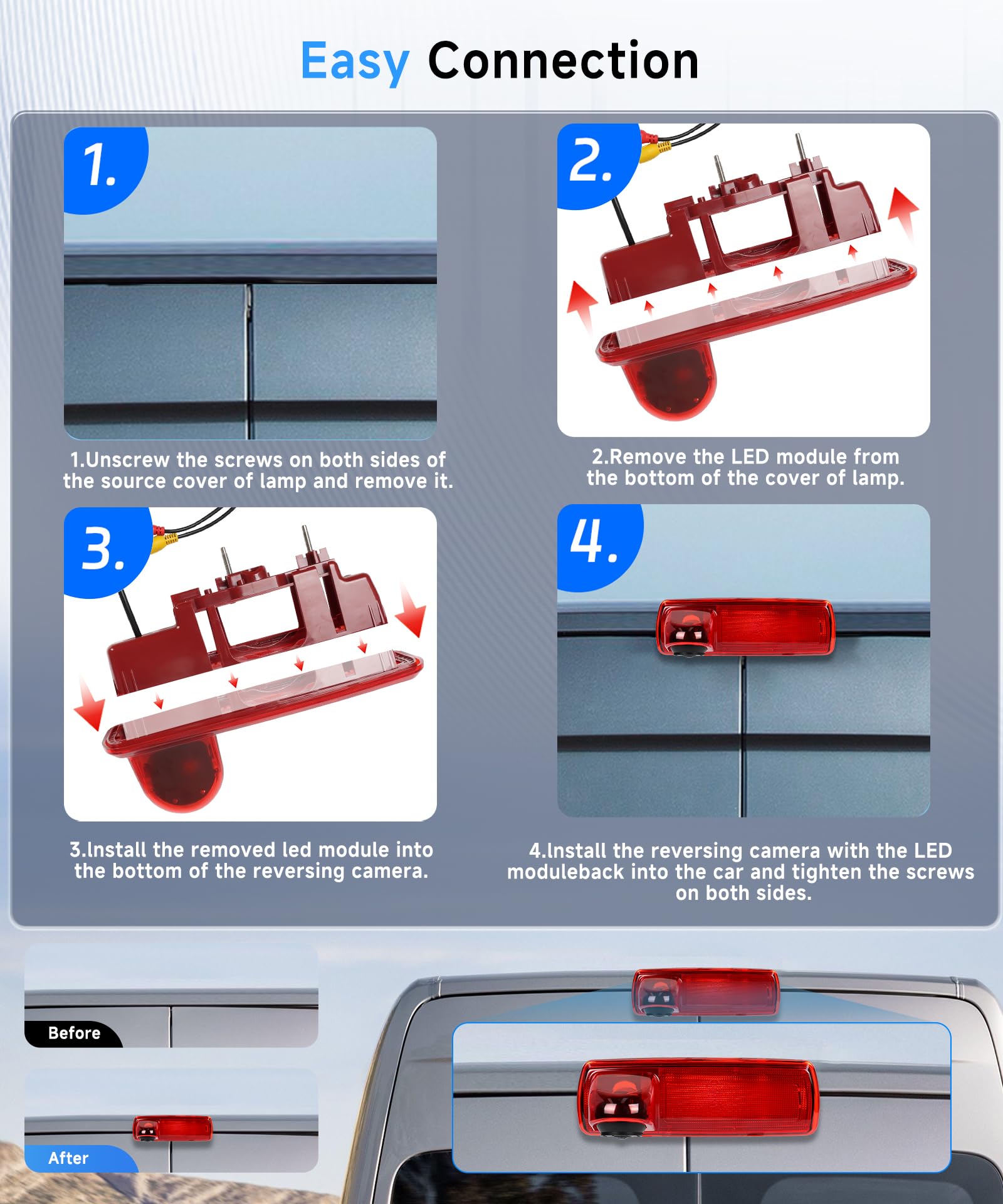 Easy Connection

1.

1.Unscrew the screws on both sides of the source cover of lamp and remove it.

2.

2.Remove the LED module from the bottom of the cover of lamp.

3.

3.Install the removed led module into the bottom of the reversing camera.

4.

4.Install the reversing camera with the LED moduleback into the car and tighten the screws on both sides.

Before

After