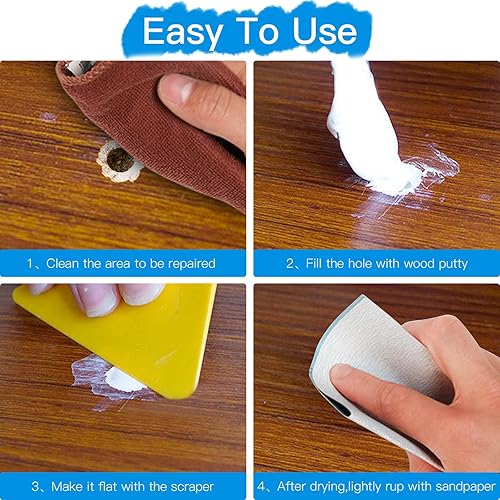 Easy To Use

1、Clean the area to be repaired

2、Fill the hole with wood putty

3、Make it flat with the scraper

4、After drying,lightly rup with sandpaper