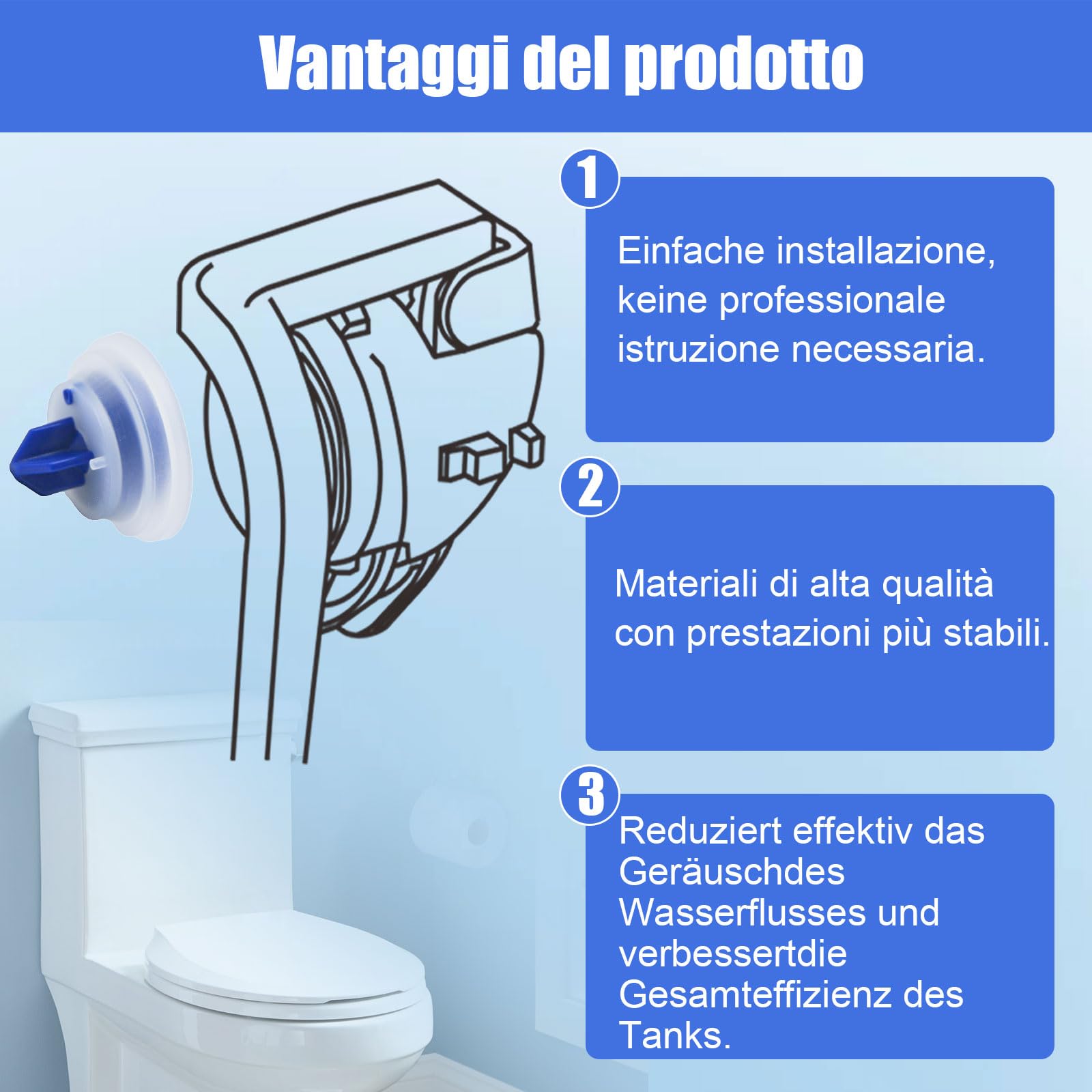 Vantaggi del prodotto

1

Einfache installazione, keine professionale istruzione necessaria.

2

Materiali di alta qualità con prestazioni più stabili.

3

Reduziert effektiv das Geräuschdes Wasserflusses und verbessertdie Gesamteffizienz des Tanks.