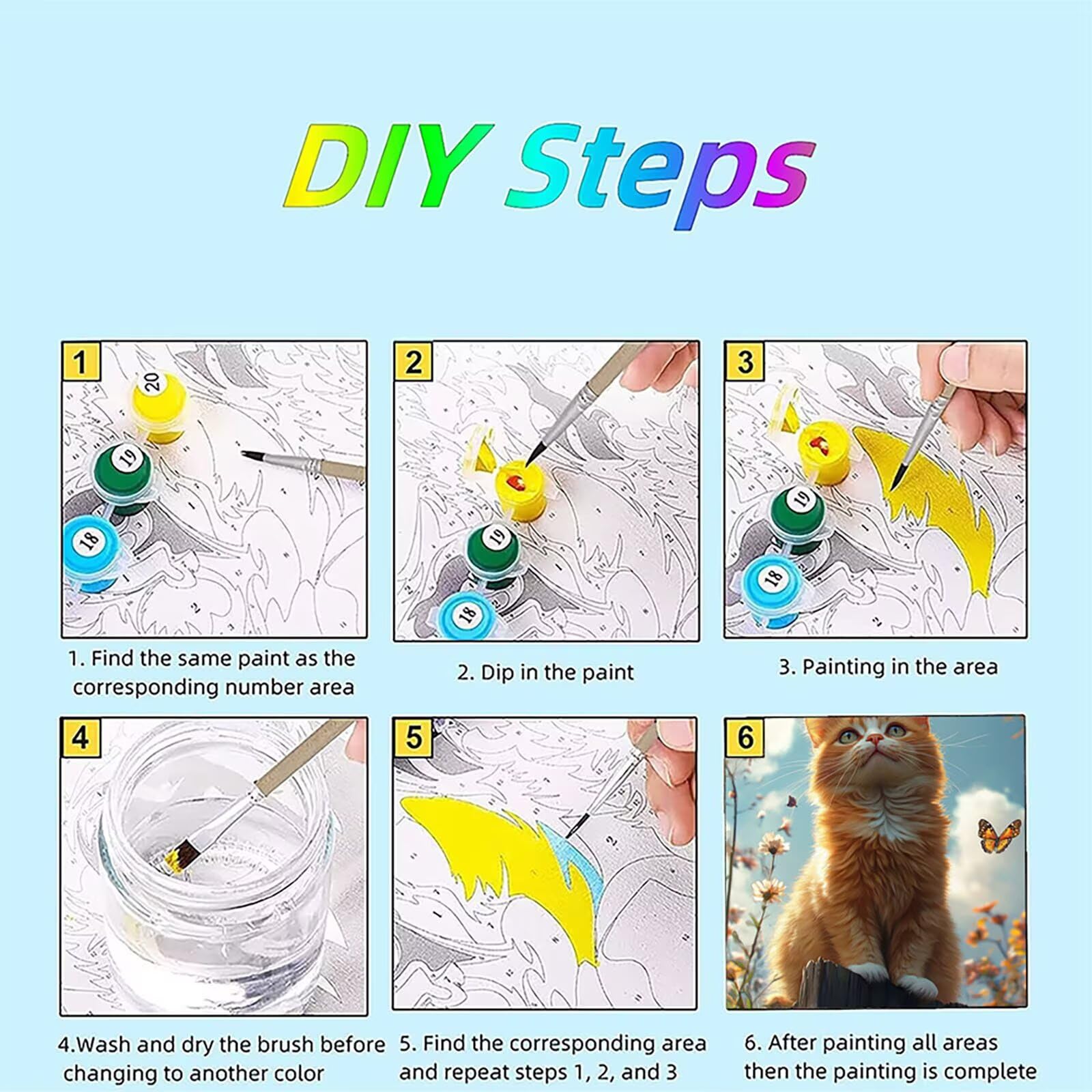 DIY Steps

1

20

19

18

1. Find the same paint as the corresponding number area

2

19

18

2. Dip in the paint

3

19

18

3. Painting in the area

4

4.Wash and dry the brush before changing to another color

5

5. Find the corresponding area and repeat steps 1, 2, and 3

6

6. After painting all areas then the painting is complete