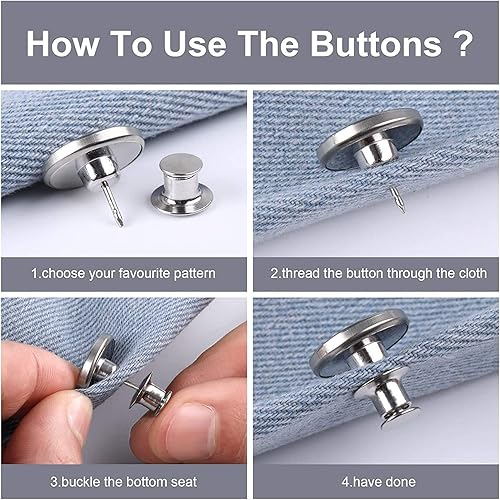 How To Use The Buttons ?

1.choose your favourite pattern

2.thread the button through the cloth

3.buckle the bottom seat

4.have done